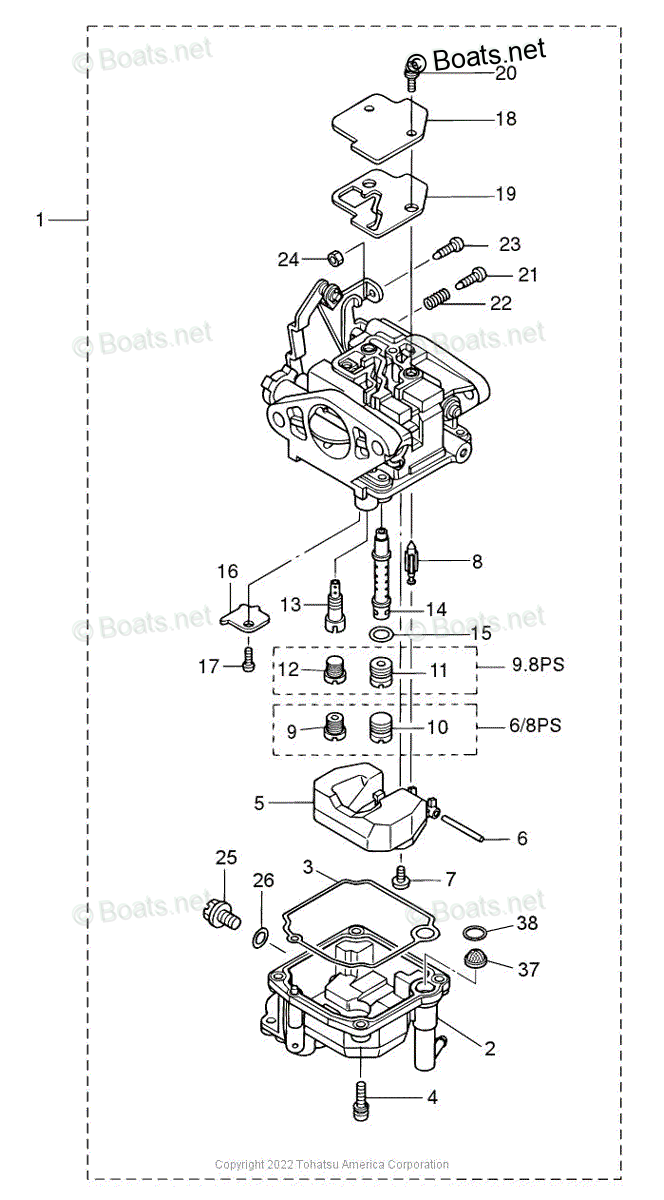 © Boats.net
© Boats.net
20
18
19
1
24
23
21
22
© Boats.net
© Boats.net
8
16
13
14
© Boats.net
© Boats.net
15
17
12
11
9.8PS
9
10
6/8PS
5
6
25
3
7
26
© Boats.net
© Boats.net
38
37
2
4
Copyright 2022 Tohatsu America Corporation