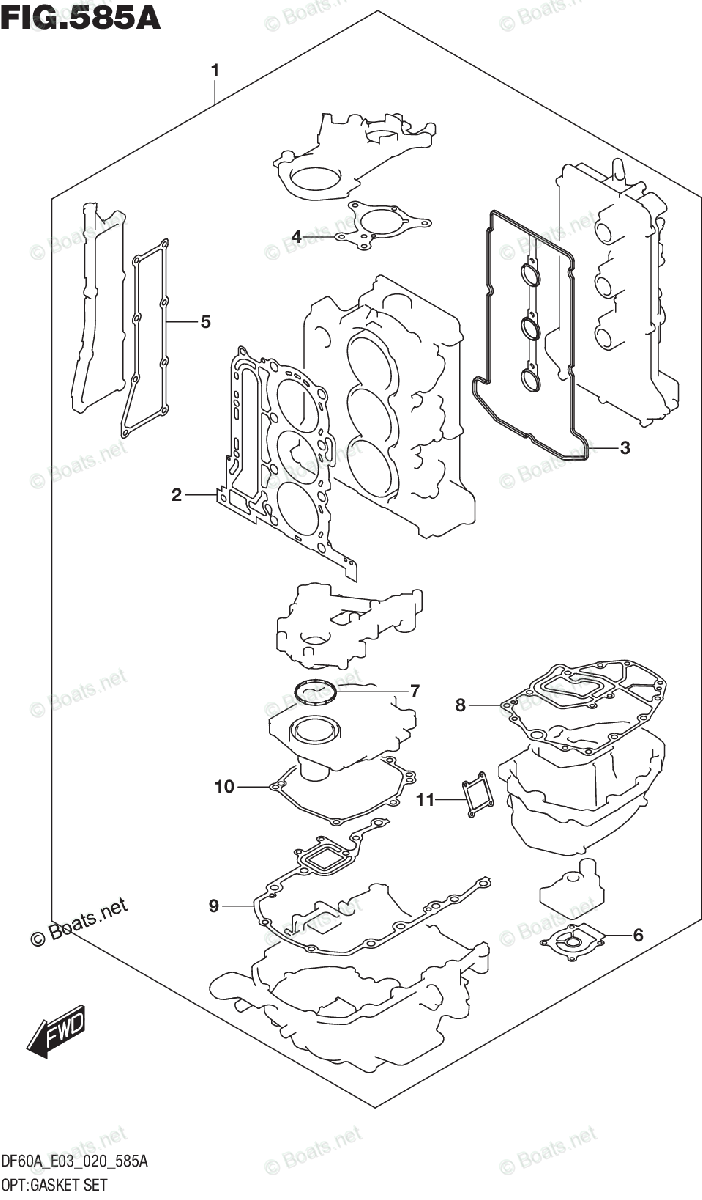 FIG.585A

1

4

5

3

2

7

8

10

11

9

6

© Boats.net

FWD

DF60A_E03_020_585A

OPT:GASKET SET