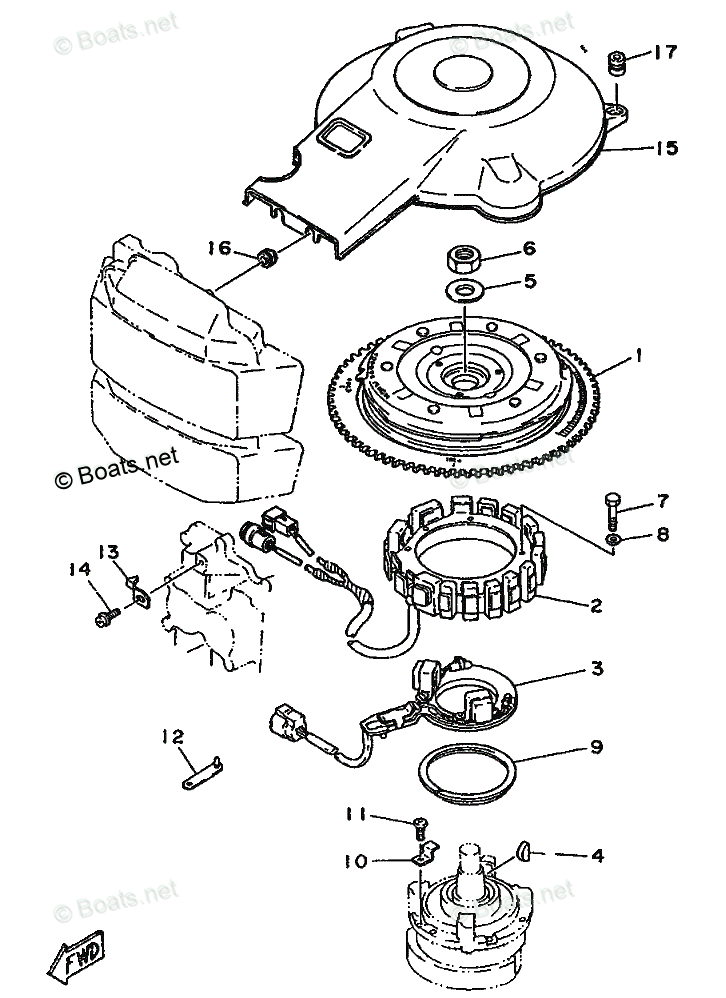 © Boats.net
© Boats.net
17
15
16
6
5
1
© Boats.net
© Boats.net
7
8
13
14
2
3
12
9
11
10
4
© Boats.net
© Boats.net
FWD