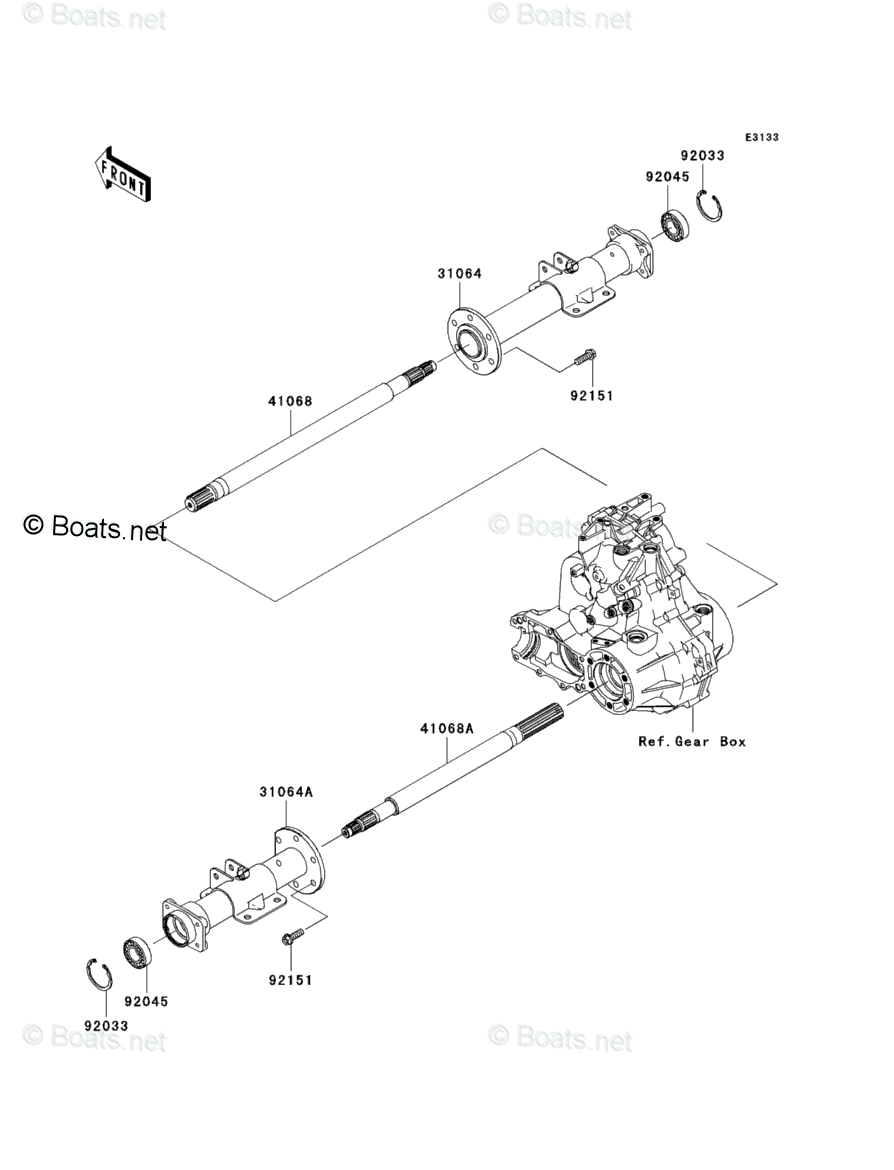 © Boats.net
© Boats.net

E3133

FRONT

92033
92045

31064

92151

41068

© Boats.net
© Boats.net

41068A

Ref.Gear Box

31064A

92151

92045
92033

© Boats.net
© Boats.net