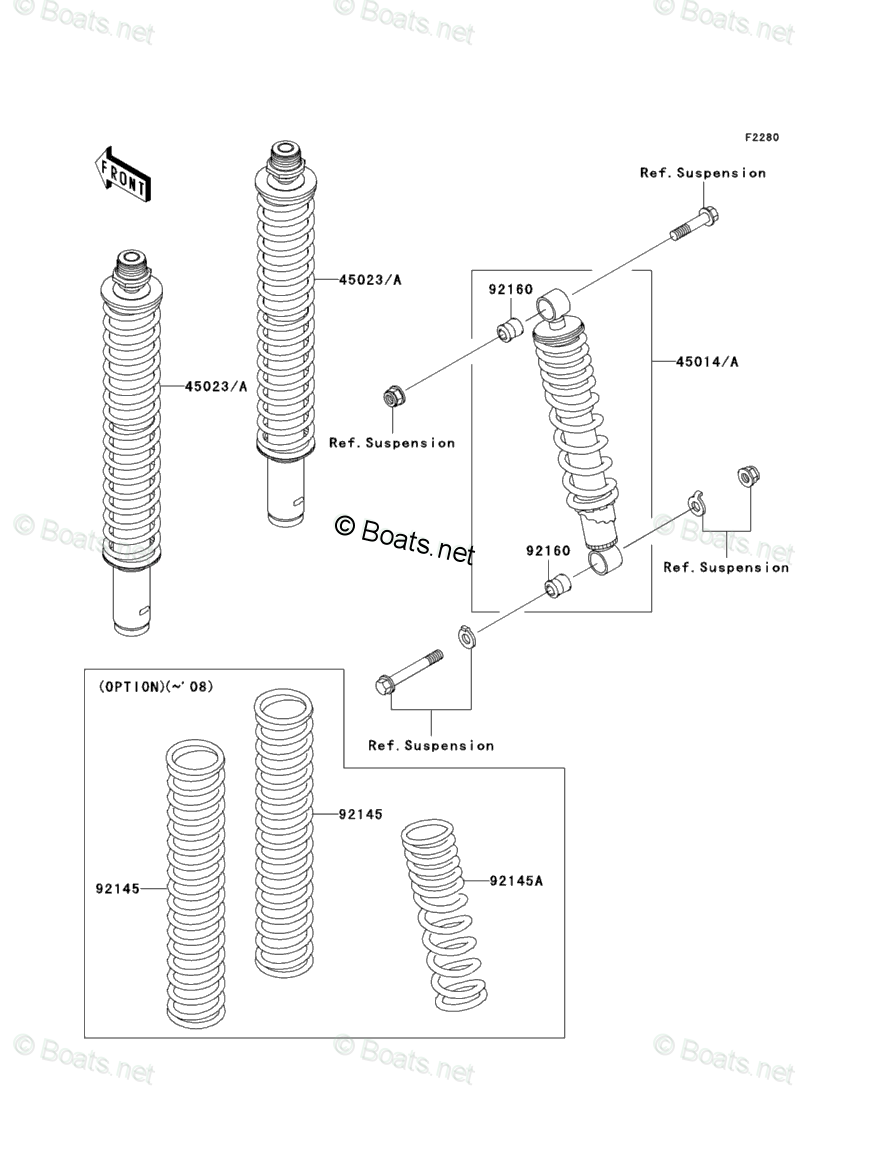 © Boats.net © Boats.net © Boats.net

F2280

FRONT

Ref.Suspension

45023/A

92160

45014/A

45023/A

Ref.Suspension

© Boats.net

© Boats.net

© Boats.net

92160

Ref.Suspension

(OPTION)(~'08)

Ref.Suspension

92145

92145

92145A

© Boats.net © Boats.net © Boats.net