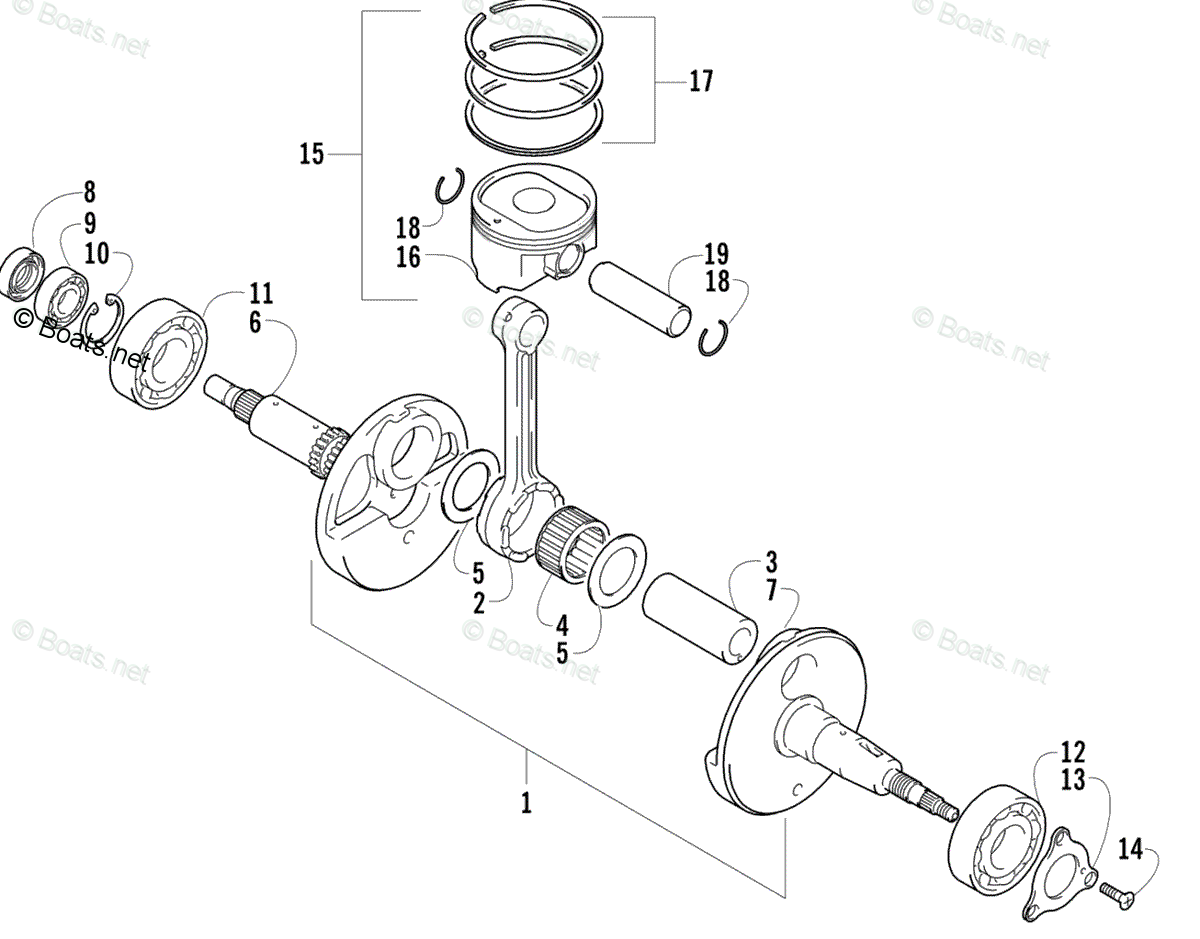 © Boats.net
© Boats.net
© Boats.net
17
15
8
9
10
18
16
19
18
11
6
© Boats.net
© Boats.net
© Boats.net
5
2
4
5
3
7
© Boats.net
© Boats.net
© Boats.net
1
12
13
14