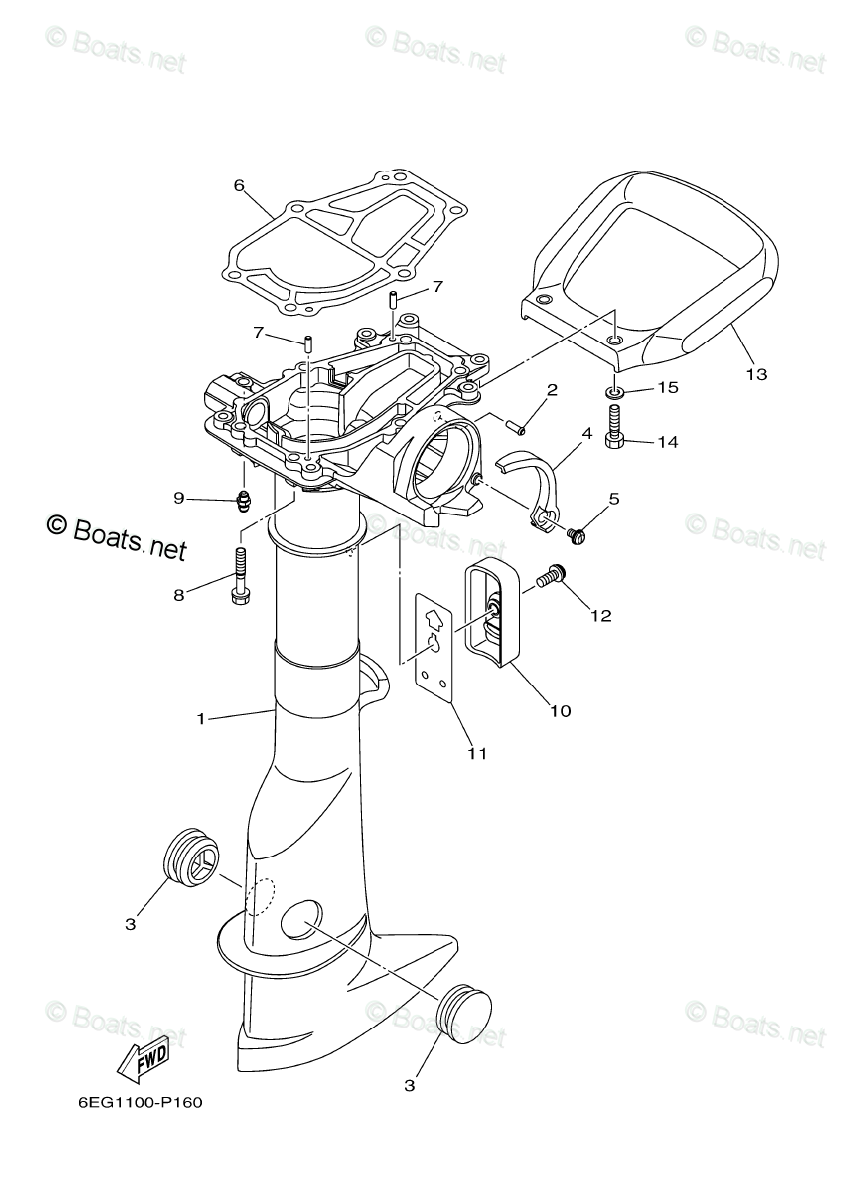 © Boats.net © Boats.net © Boats.net

6

7

7

13

2

15

4

14

9

5

© Boats.net

© Boats.net © Boats.net

8

12

10

1

11

3

© Boats.net © Boats.net © Boats.net

FWD

3

6EG1100-P160