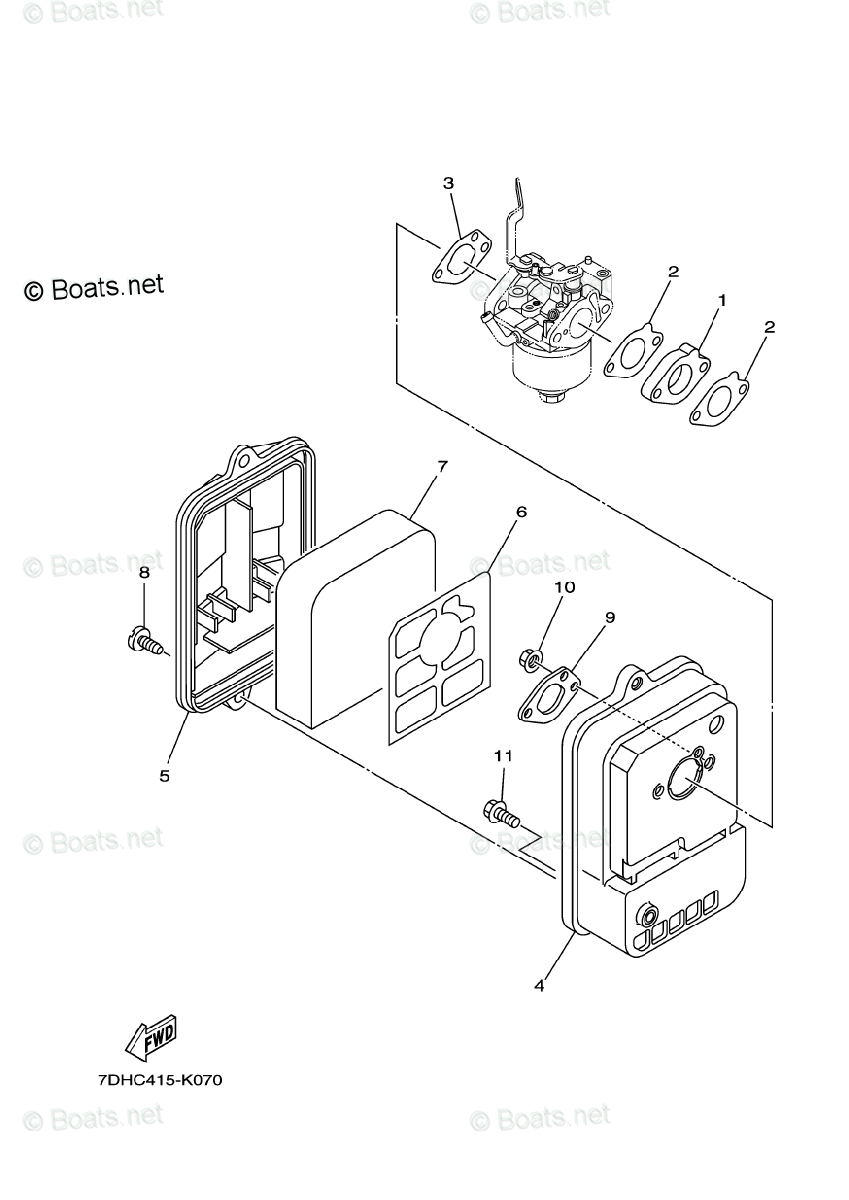 © Boats.net
© Boats.net

© Boats.net

3
2
1
2

7
6
© Boats.net
© Boats.net
8
10
9
5
11
© Boats.net
© Boats.net
4

FWD

7DHC415-K070

© Boats.net
© Boats.net