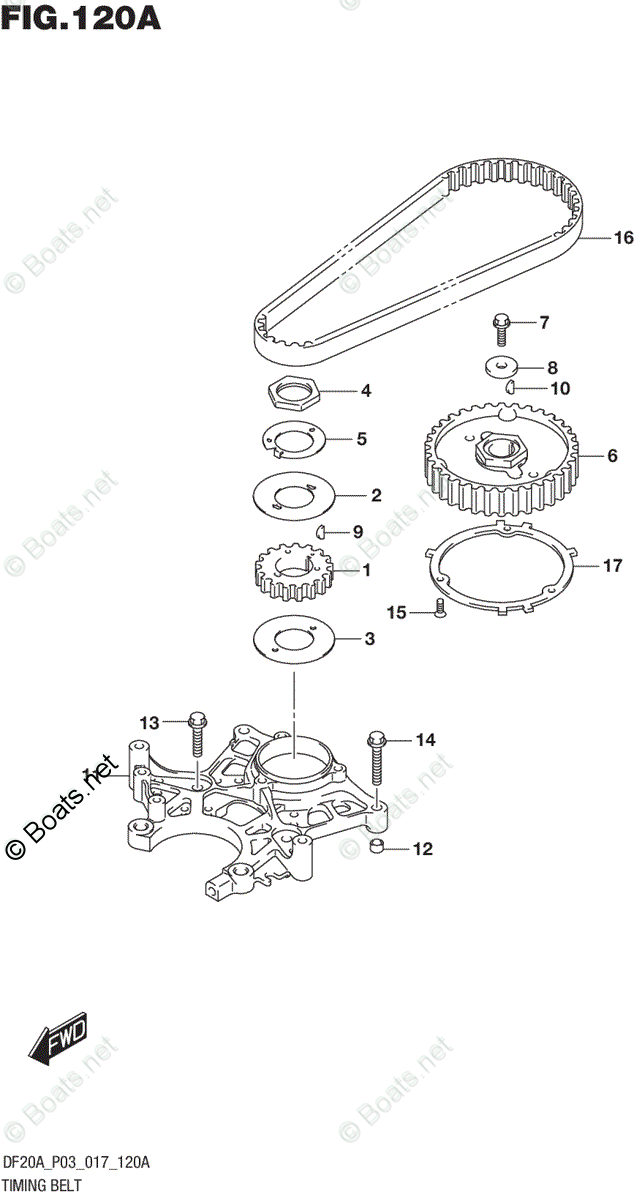 FIG.120A

© Boats.net

16

7

8

10

4

5

6

2

9

1

17

15

3

13

14

12

FWD

DF20A_P03_017_120A
TIMING BELT