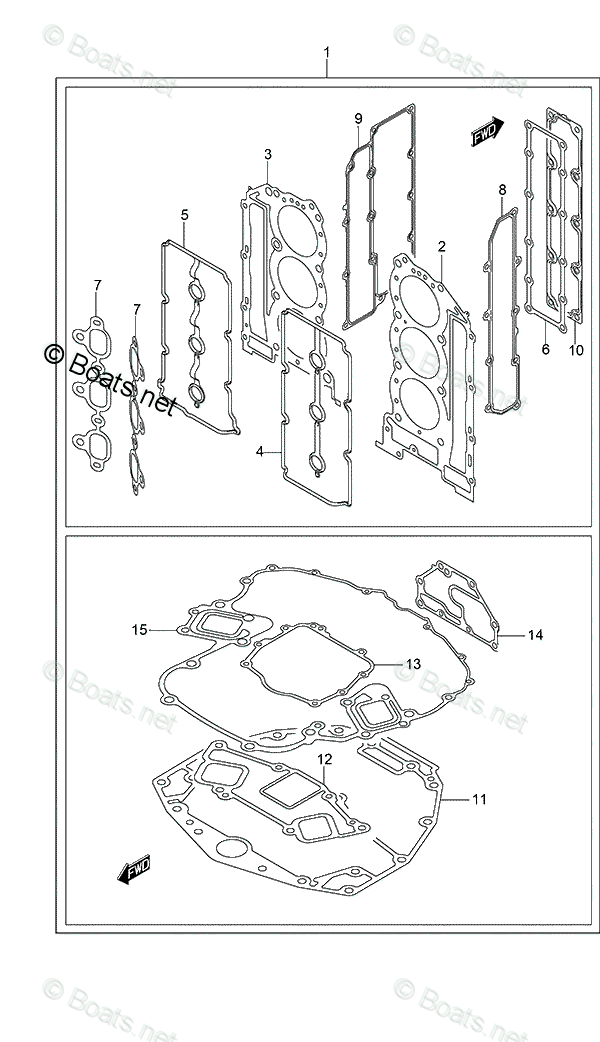 © Boats.net
© Boats.net
1
FWD
9
3
8
5
2
7
7
© Boats.net
6
10
4
15
14
13
© Boats.net
© Boats.net
12
11
FWD
© Boats.net
© Boats.net