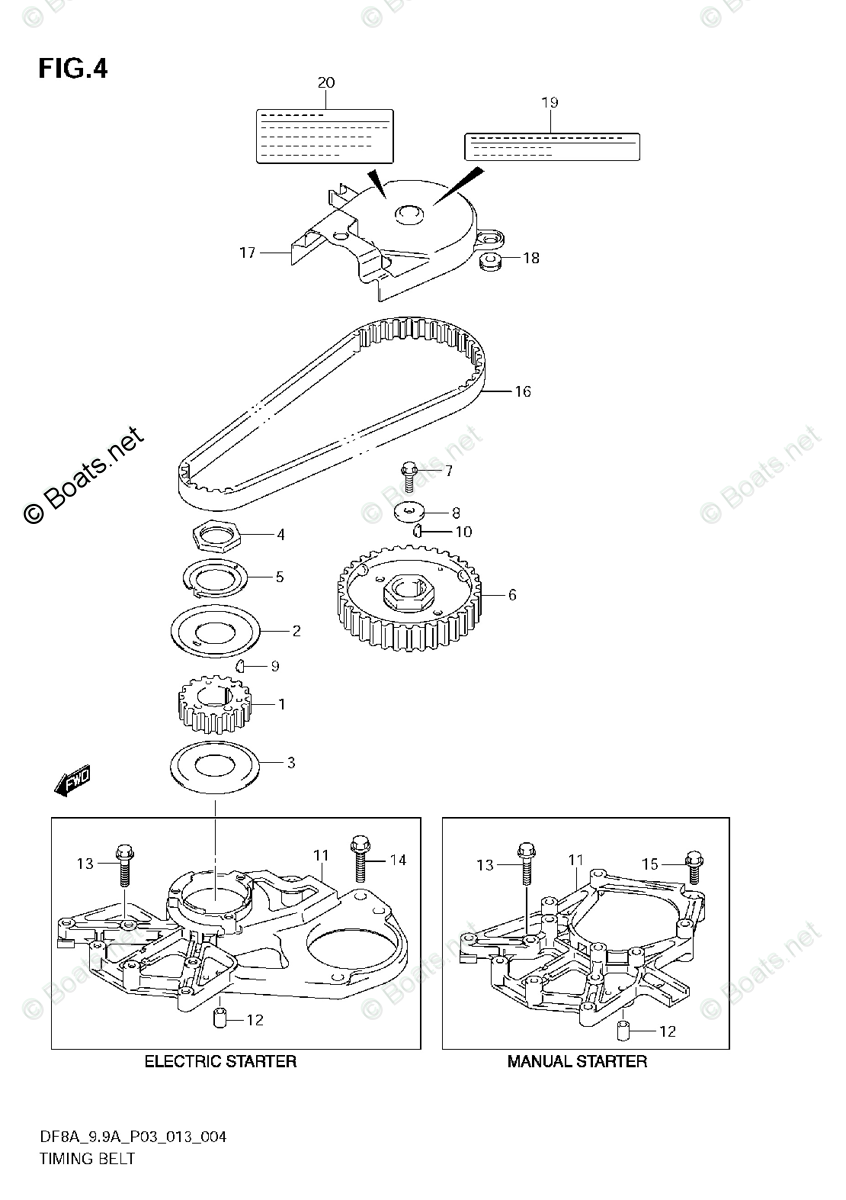 FIG.4

20
19
17
18
16
© Boats.net
7
8
10
4
5
6
2
9
1
3
FWD

13
11
14
12
ELECTRIC STARTER

13
11
15
12
MANUAL STARTER

DF8A_9.9A_P03_013_004
TIMING BELT