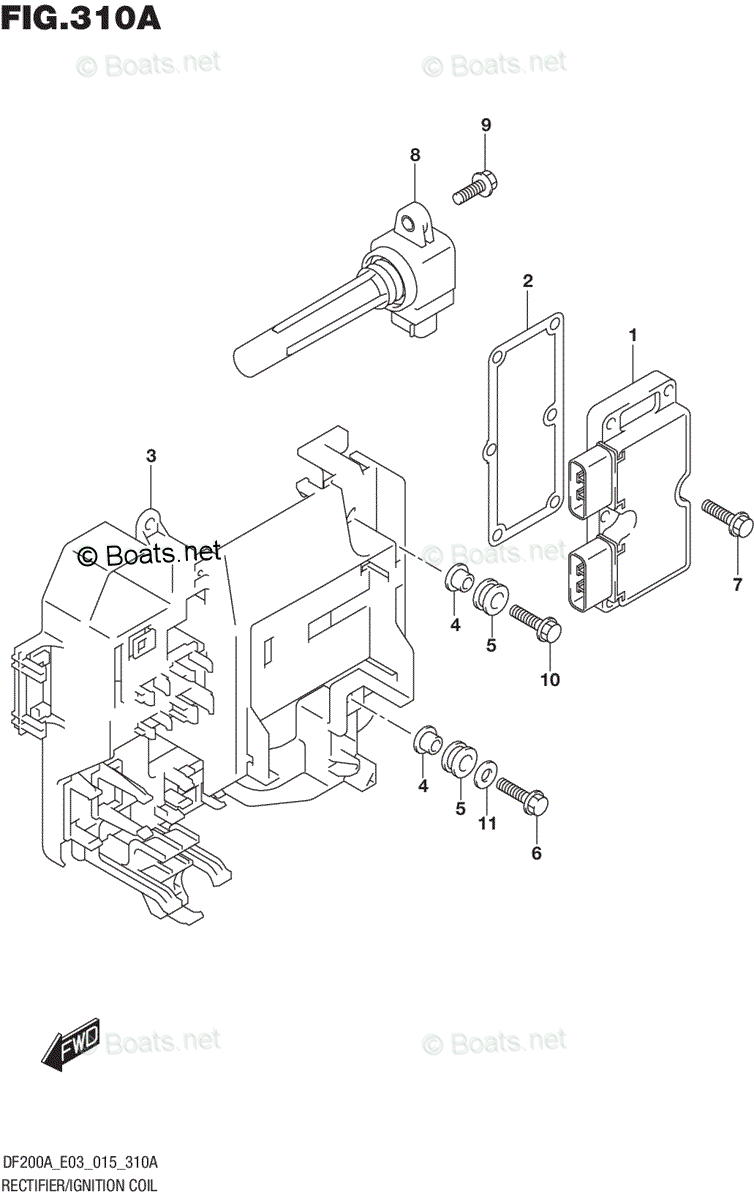 FIG.310A

© Boats.net © Boats.net

9

8

2

1

3

© Boats.net

© Boats.net

7

4

5

10

4

5

11

6

FWD

© Boats.net © Boats.net

DF200A_E03_015_310A
RECTIFIER/IGNITION COIL