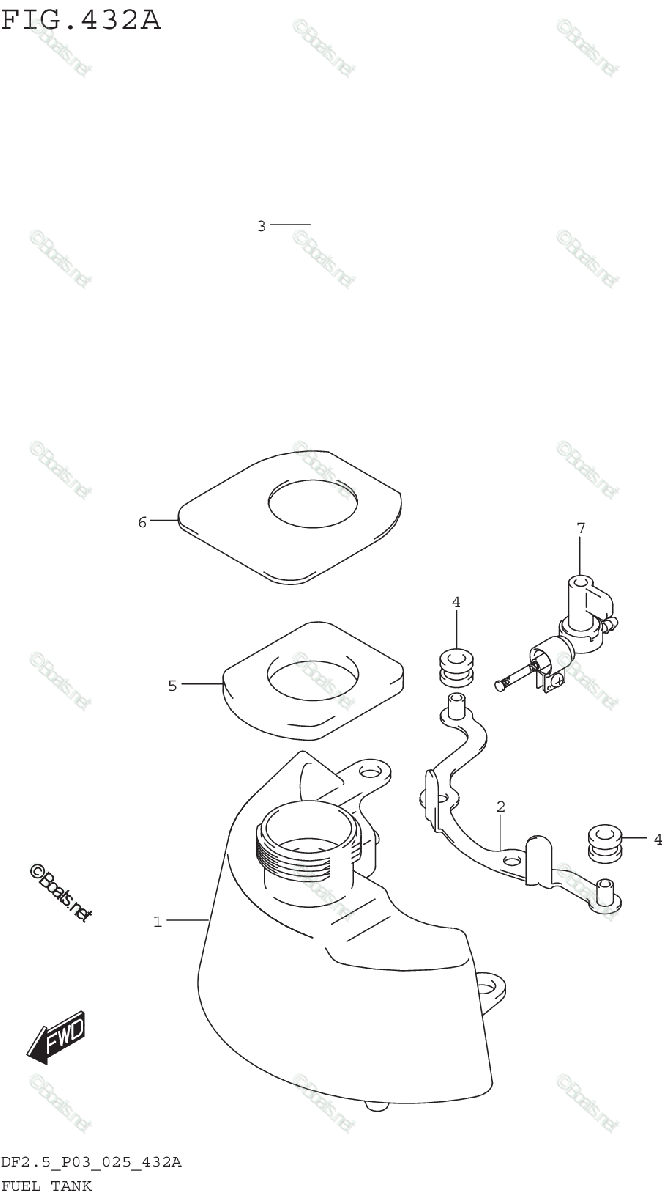 FIG.432A

3

6

7

4

5

2

4

©Boats.net

1

FWD

DF2.5_P03_025_432A
FUEL TANK