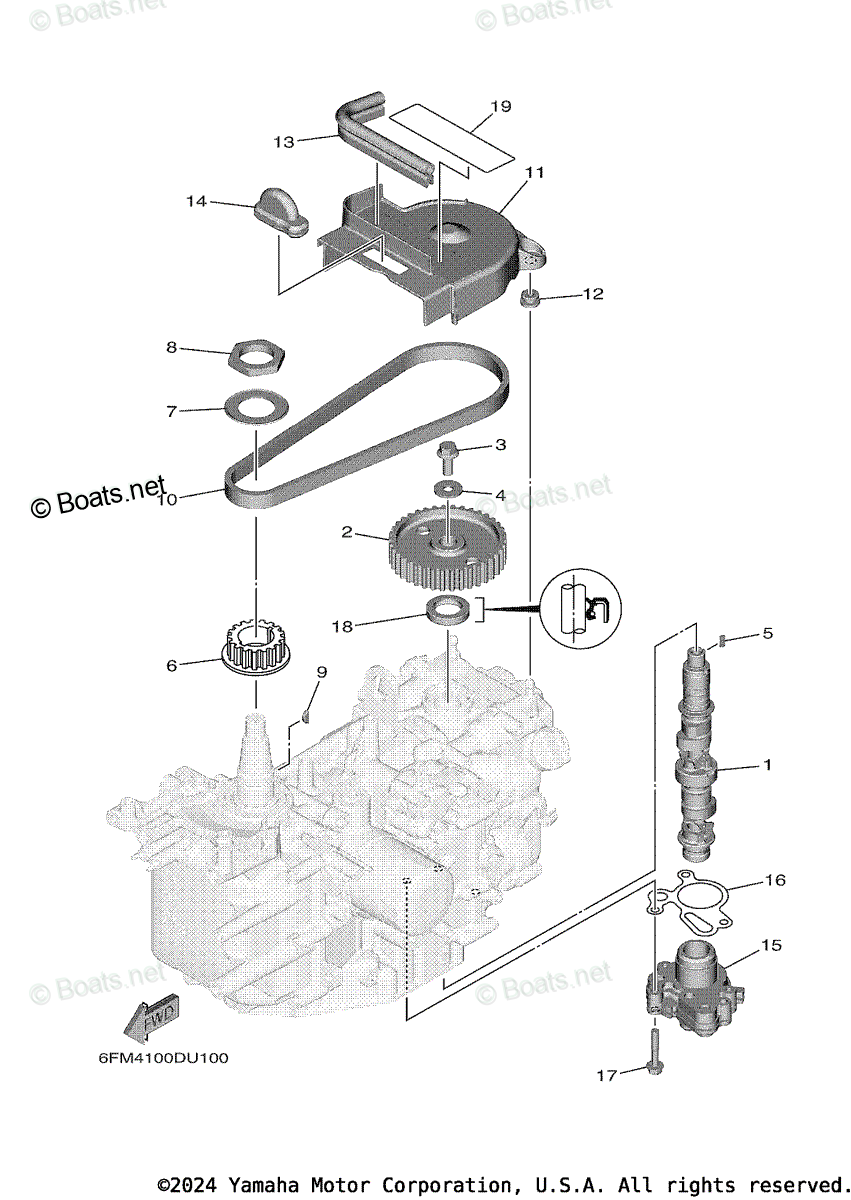 © Boats.net
© Boats.net
19
13
11
14
12
8
7
3
© Boats.net
10
4
© Boats.net
2
18
5
6
9
1
16
15
© Boats.net
© Boats.net
FWD
6FM4100DU100
17
©2024 Yamaha Motor Corporation, U.S.A. All rights reserved.