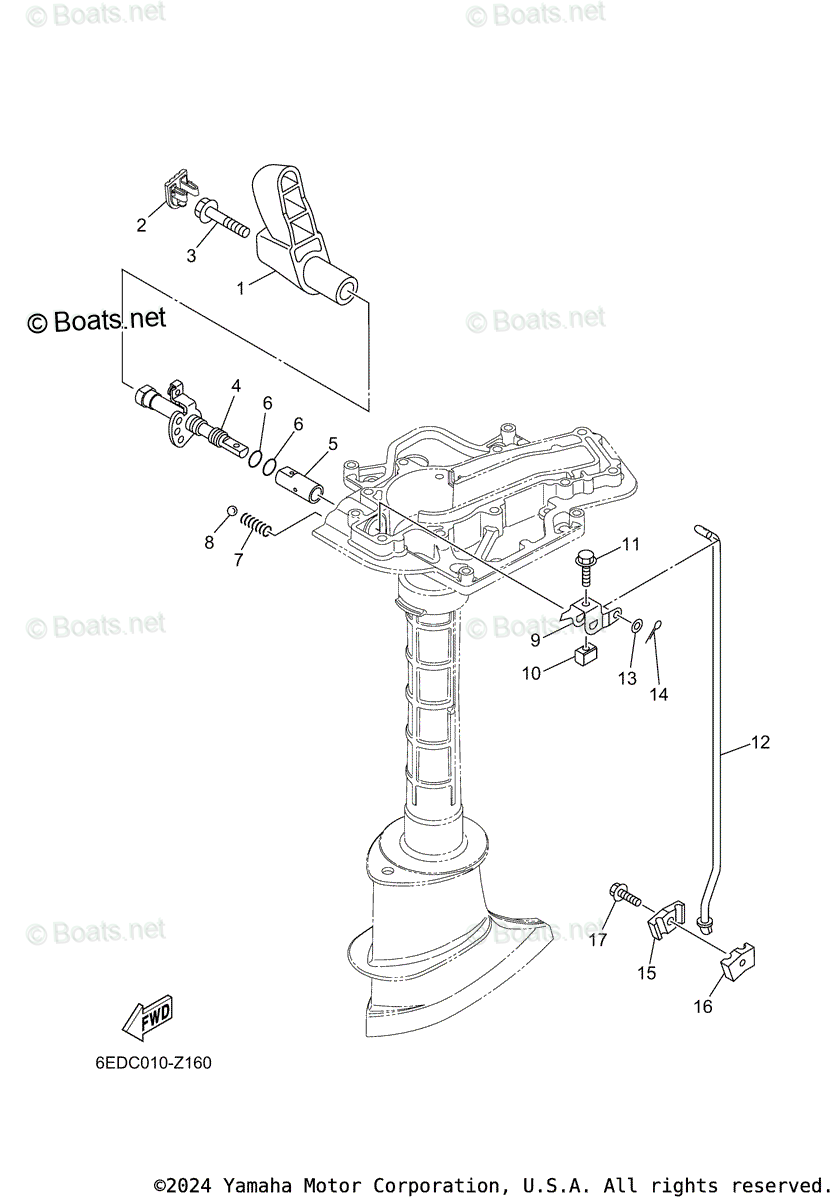 © Boats.net
© Boats.net

2
3
1

© Boats.net
© Boats.net

4
6
6
5
8
7
11
9
10
13
14
© Boats.net
© Boats.net
12

17
15
16
© Boats.net
© Boats.net

FWD

6EDC010-Z160

©2024 Yamaha Motor Corporation, U.S.A. All rights reserved.