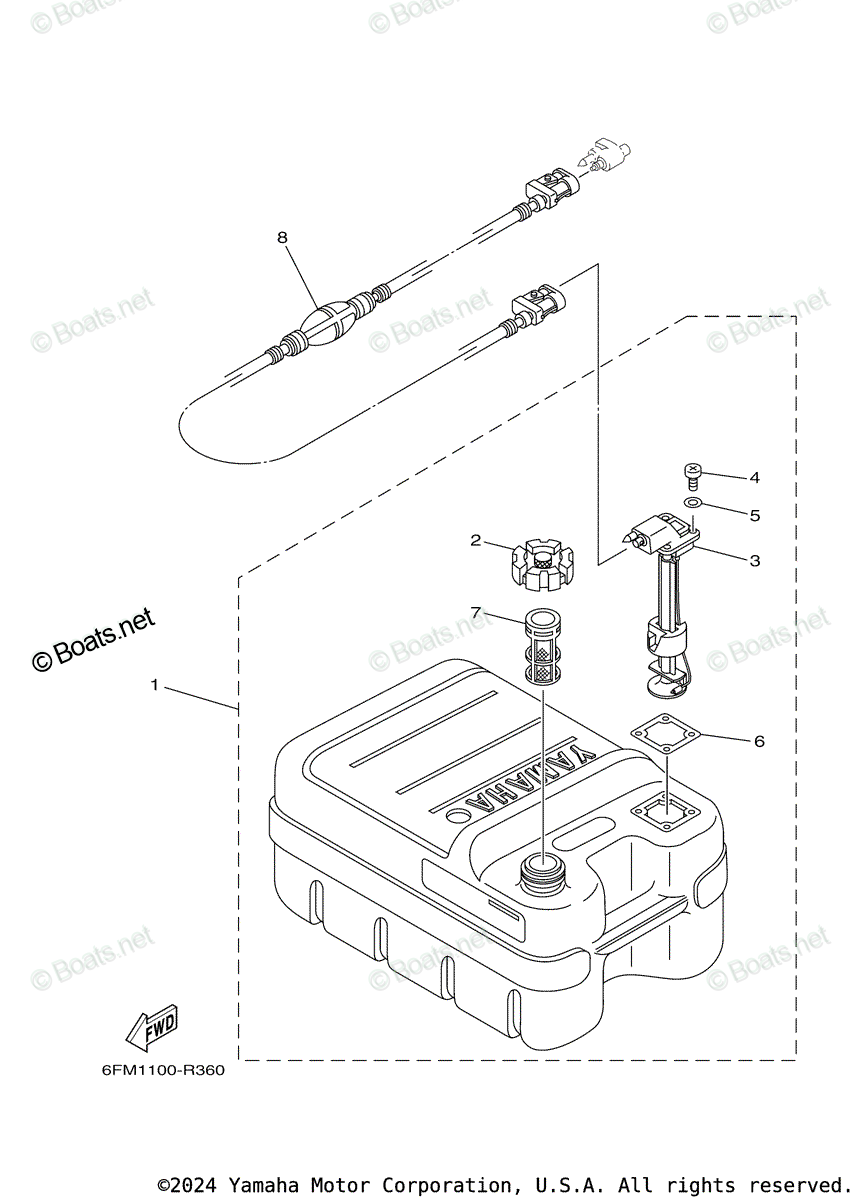 © Boats.net © Boats.net © Boats.net

8

© Boats.net © Boats.net © Boats.net

4

5

2

3

7

© Boats.net

© Boats.net © Boats.net

1

6

YAMAHA

© Boats.net © Boats.net © Boats.net

FWD

6FM1100-R360

©2024 Yamaha Motor Corporation, U.S.A. All rights reserved.