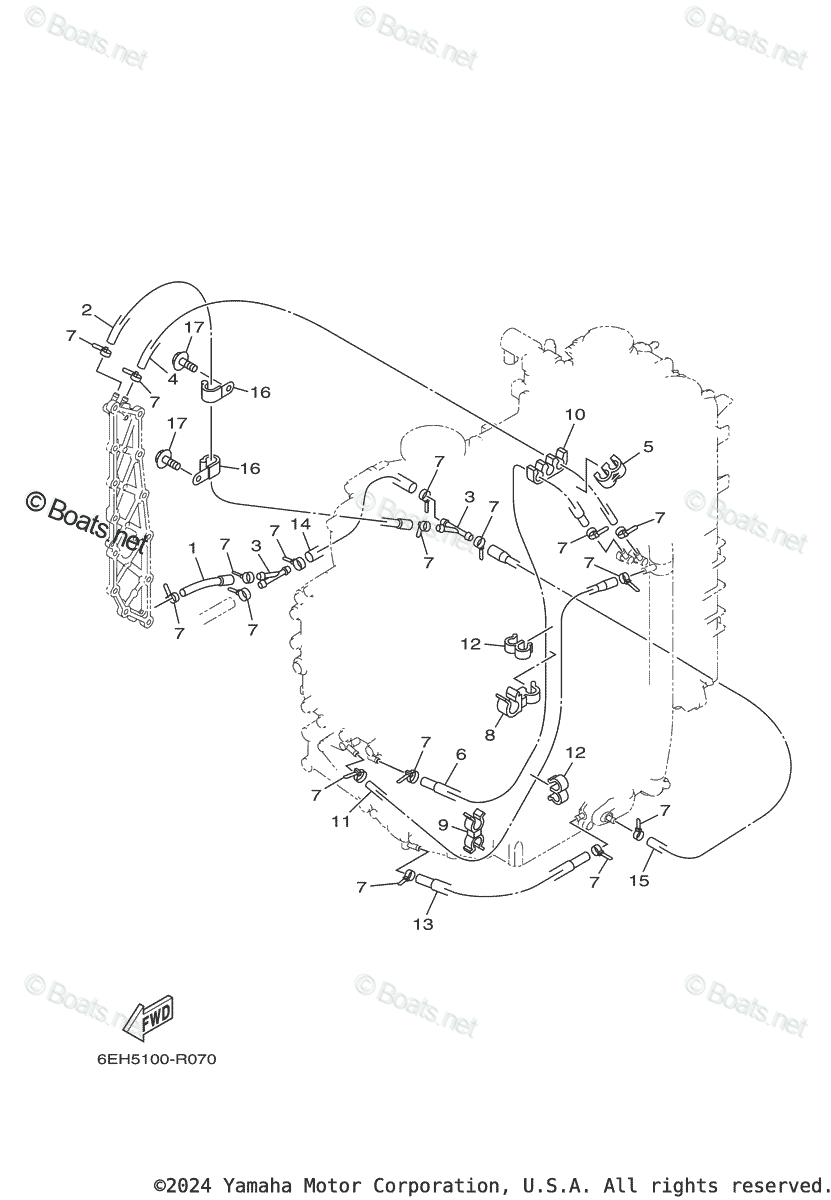 © Boats.net © Boats.net © Boats.net

2
7
17
4
7
16
17
16
10
5
© Boats.net
7
3
7
14
7
7
7
1
7
3
7
7
7
7
12
8
7
6
12
7
11
9
7
7
7
15
13

© Boats.net © Boats.net © Boats.net

FWD

6EH5100-R070

©2024 Yamaha Motor Corporation, U.S.A. All rights reserved.