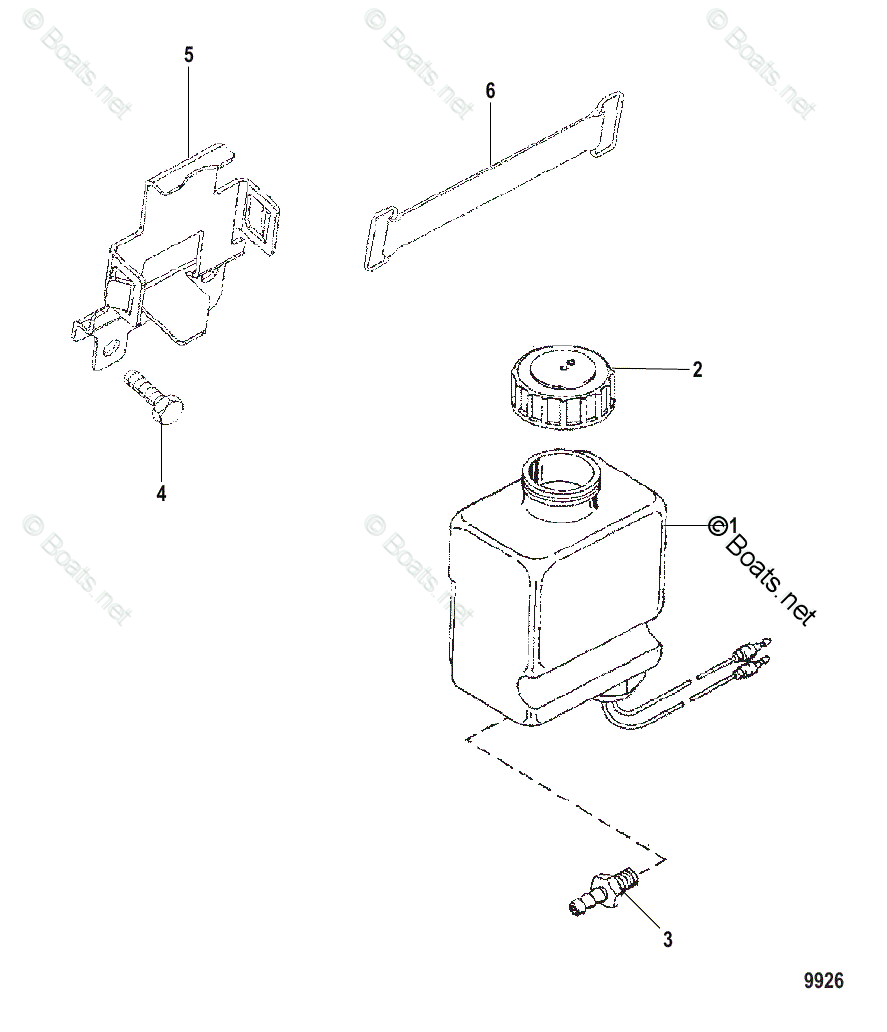 © Boats.net
© Boats.net
© Boats.net
5
6
2
4
© Boats.net
© Boats.net
1
© Boats.net
3
9926