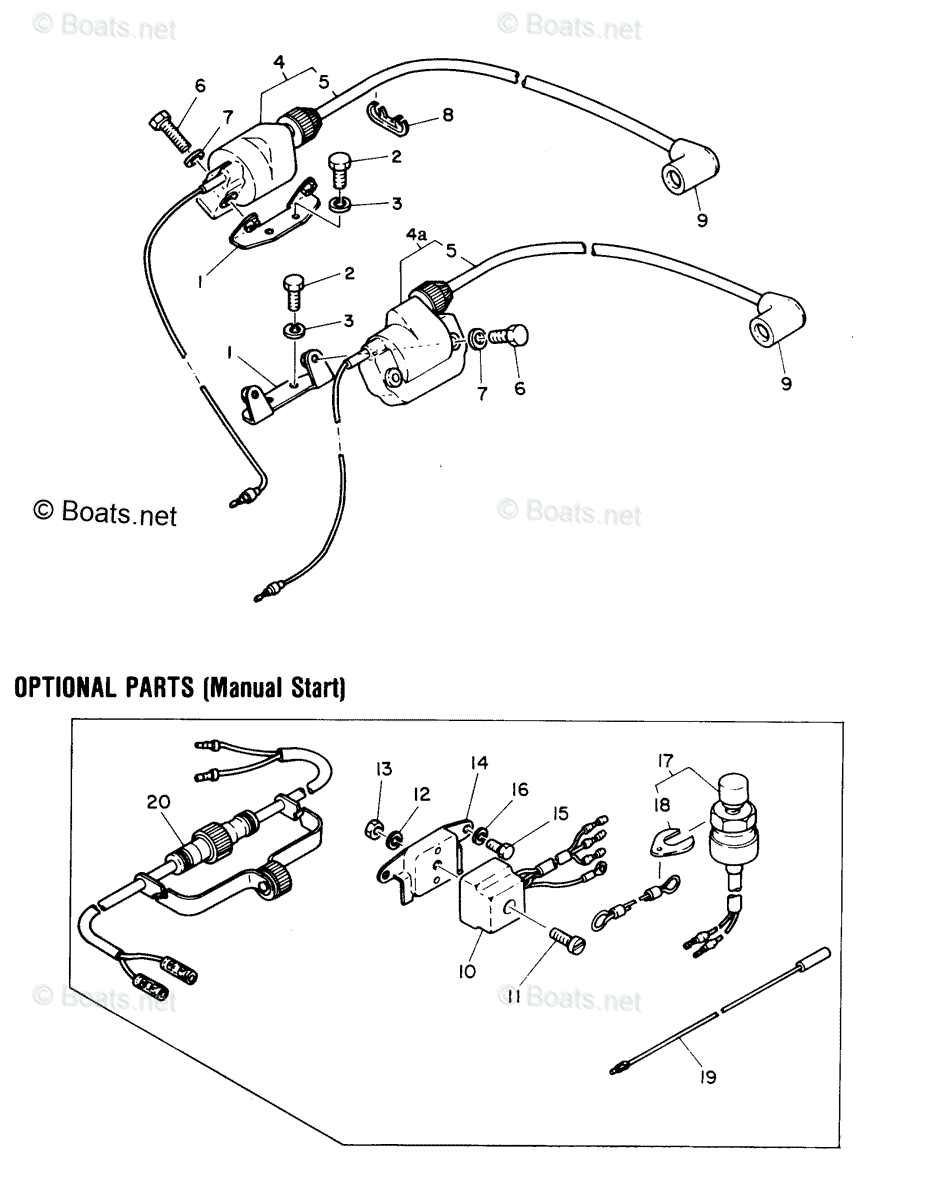 © Boats.net © Boats.net

4 5 6 7 8 2 3 9 1 4a 5 2 3 1 7 6 9

© Boats.net © Boats.net

OPTIONAL PARTS (Manual Start)

20 13 12 14 16 15 17 18 10 11 19

© Boats.net © Boats.net