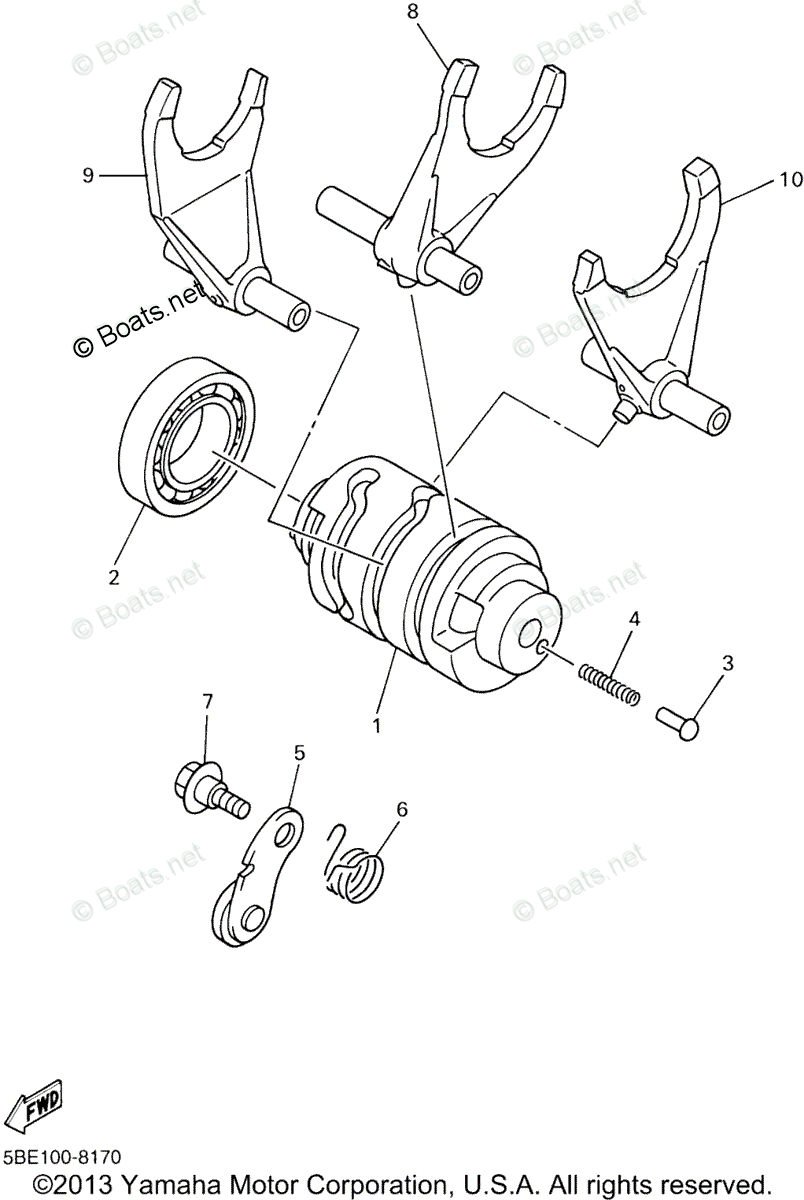 © Boats.net
© Boats.net
8
9
10
© Boats.net
© Boats.net
2
© Boats.net
© Boats.net
4
3
1
7
5
6
© Boats.net
© Boats.net
FWD
5BE100-8170
©2013 Yamaha Motor Corporation, U.S.A. All rights reserved.