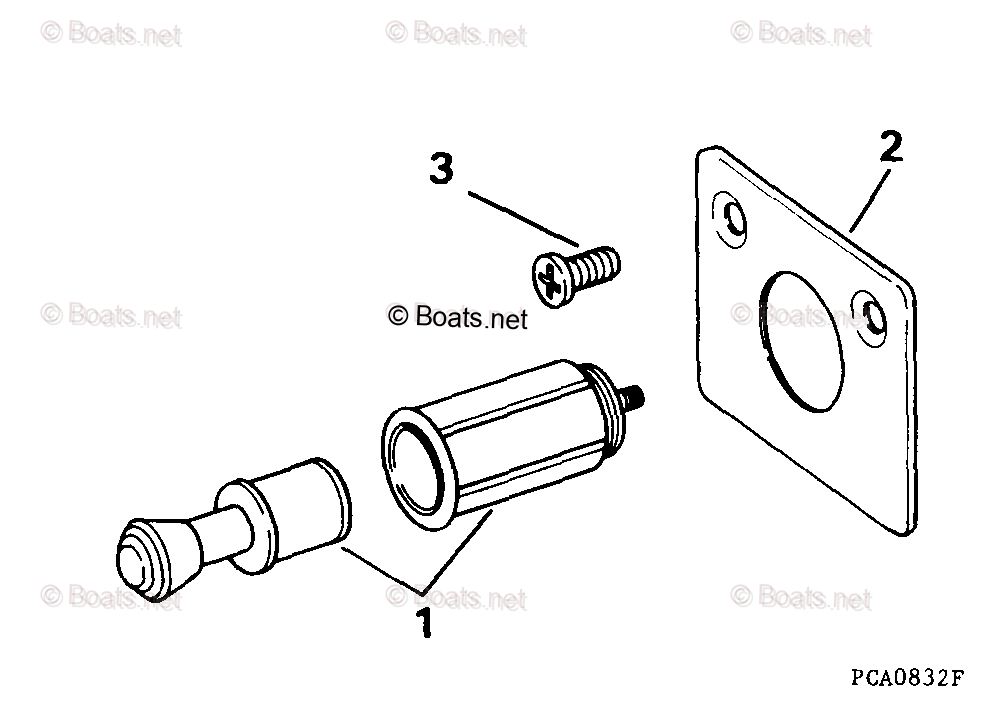 © Boats.net © Boats.net © Boats.net

3

2

© Boats.net © Boats.net © Boats.net

© Boats.net © Boats.net © Boats.net

1

PCA0832F