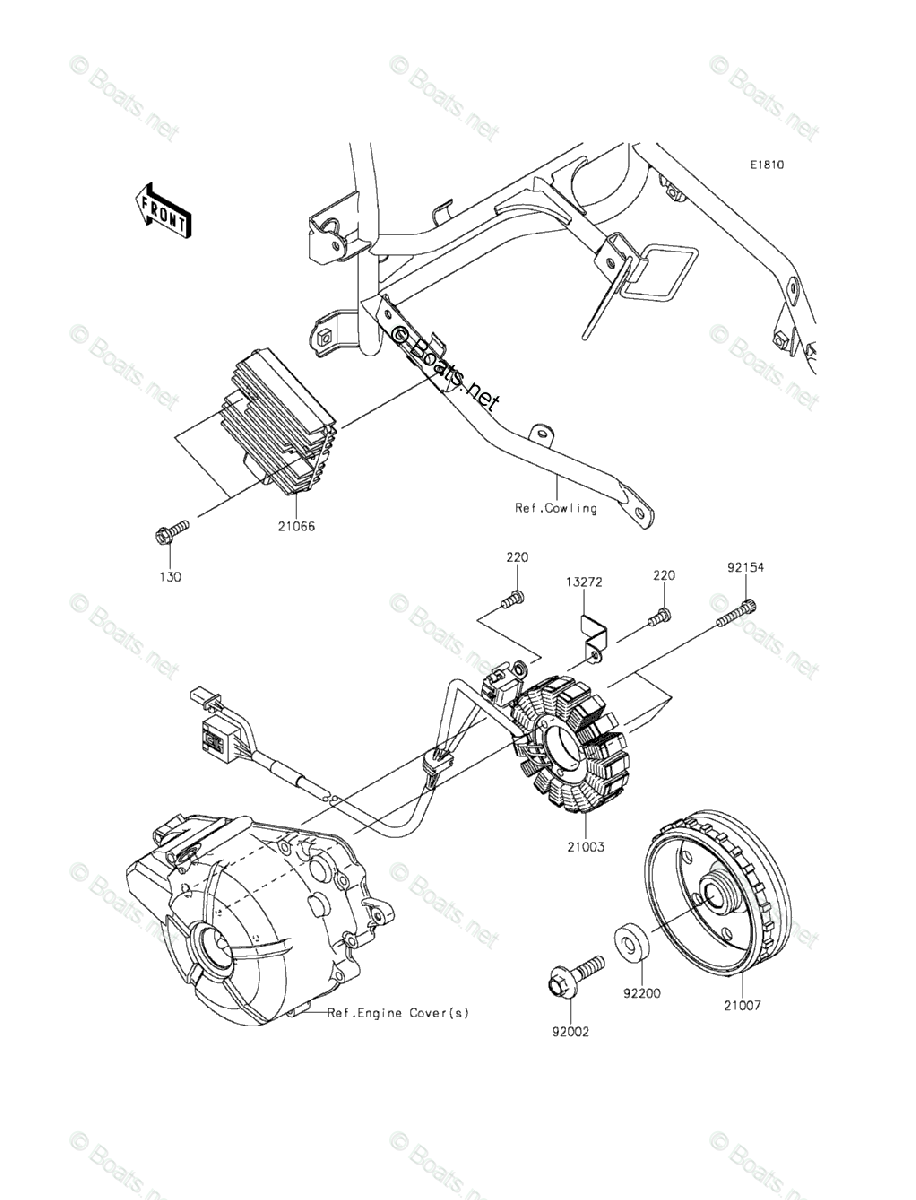 © Boats.net © Boats.net © Boats.net

E1810

FRONT

© Boats.net

© Boats.net © Boats.net

Ref.Cowling

21066

130

220 13272 220 92154

© Boats.net © Boats.net © Boats.net

21003

© Boats.net © Boats.net © Boats.net

92200 21007

Ref.Engine Cover(s)

92002

© Boats.net © Boats.net © Boats.net