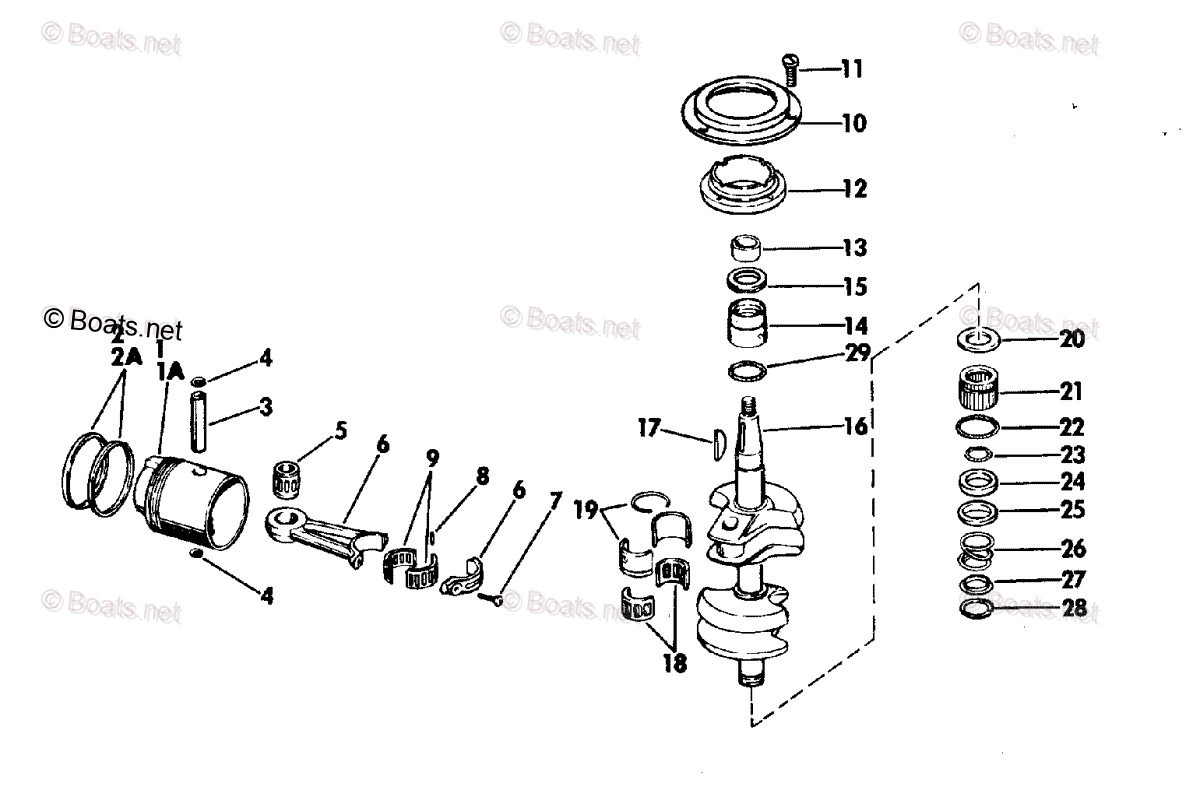 © Boats.net
© Boats.net
© Boats.net
11
10
12
13
15
14
29
© Boats.net
© Boats.net
© Boats.net
2
2A
1
1A
4
3
5
6
9
8
6
7
4
17
16
19
18
20
21
22
23
24
25
26
27
28
© Boats.net
© Boats.net
© Boats.net