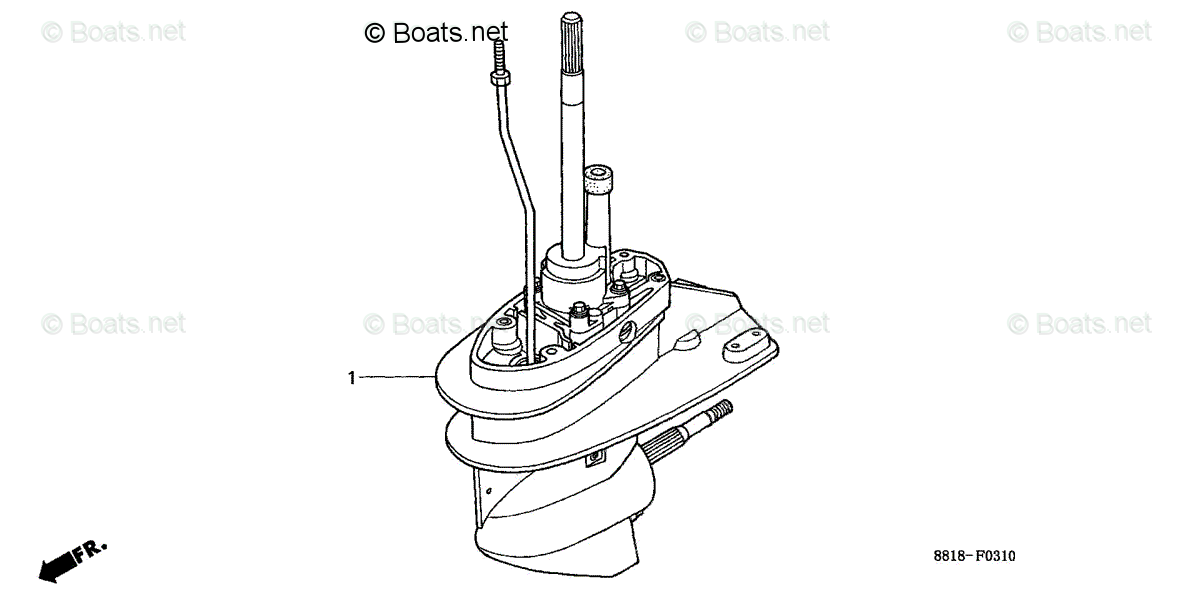 © Boats.net © Boats.net © Boats.net © Boats.net

© Boats.net © Boats.net © Boats.net © Boats.net

1

FR.

8818-F0310