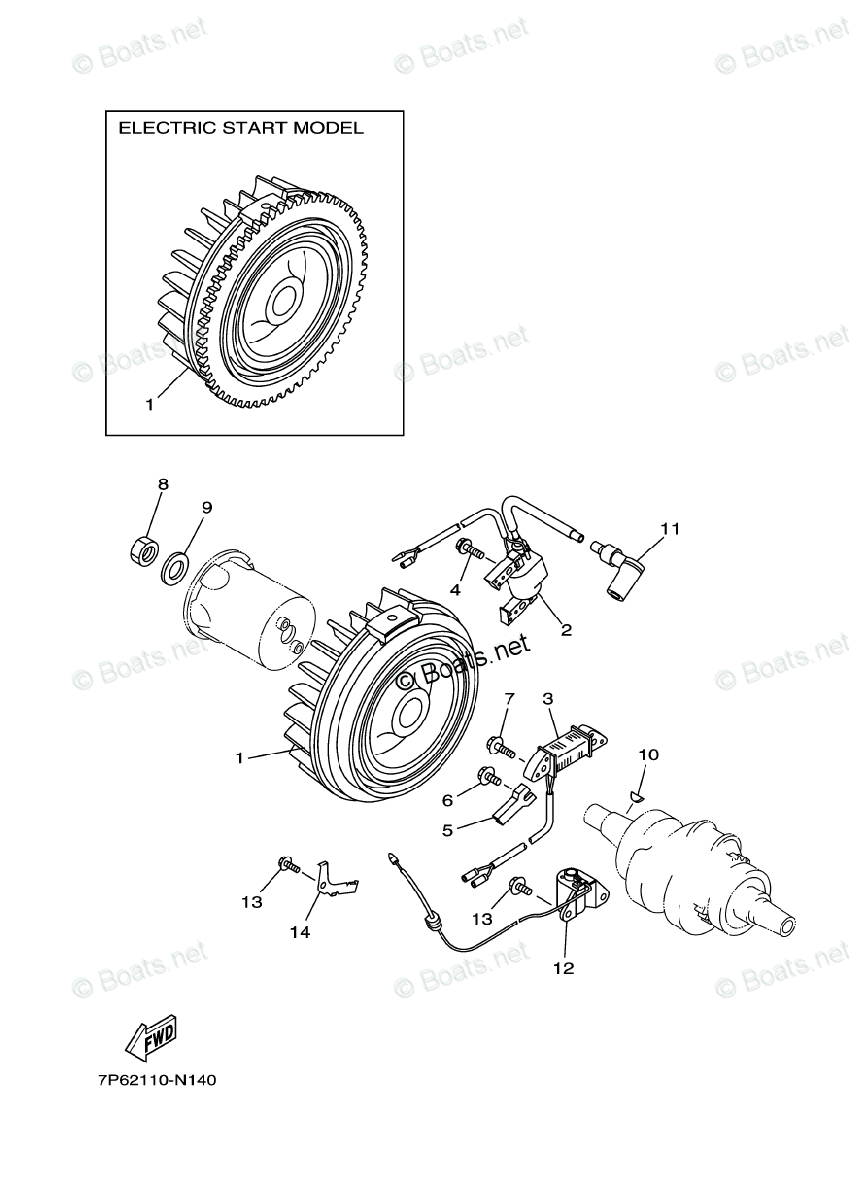 © Boats.net © Boats.net © Boats.net

ELECTRIC START MODEL

1

© Boats.net © Boats.net © Boats.net

8
9
11
4
2
© Boats.net © Boats.net © Boats.net
7
3
1
10
6
5
13
14
13
12

© Boats.net © Boats.net © Boats.net

FWD

7P62110-N140