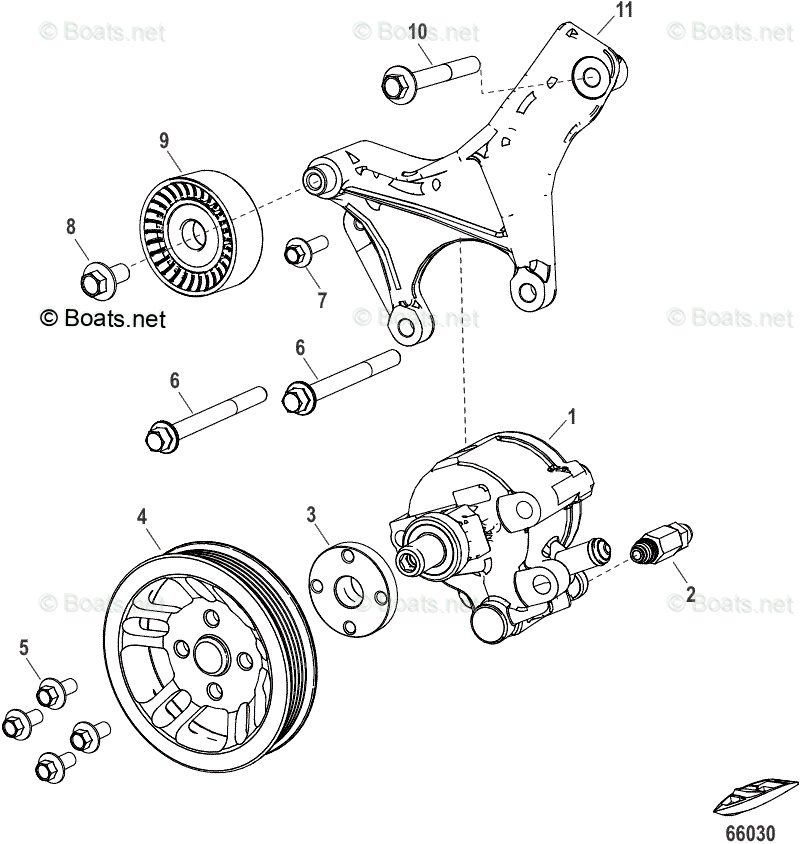 © Boats.net
© Boats.net
© Boats.net

10
11
9
8
7
© Boats.net
© Boats.net
© Boats.net
6
6
1
4
3
2
© Boats.net
© Boats.net
© Boats.net
5
66030