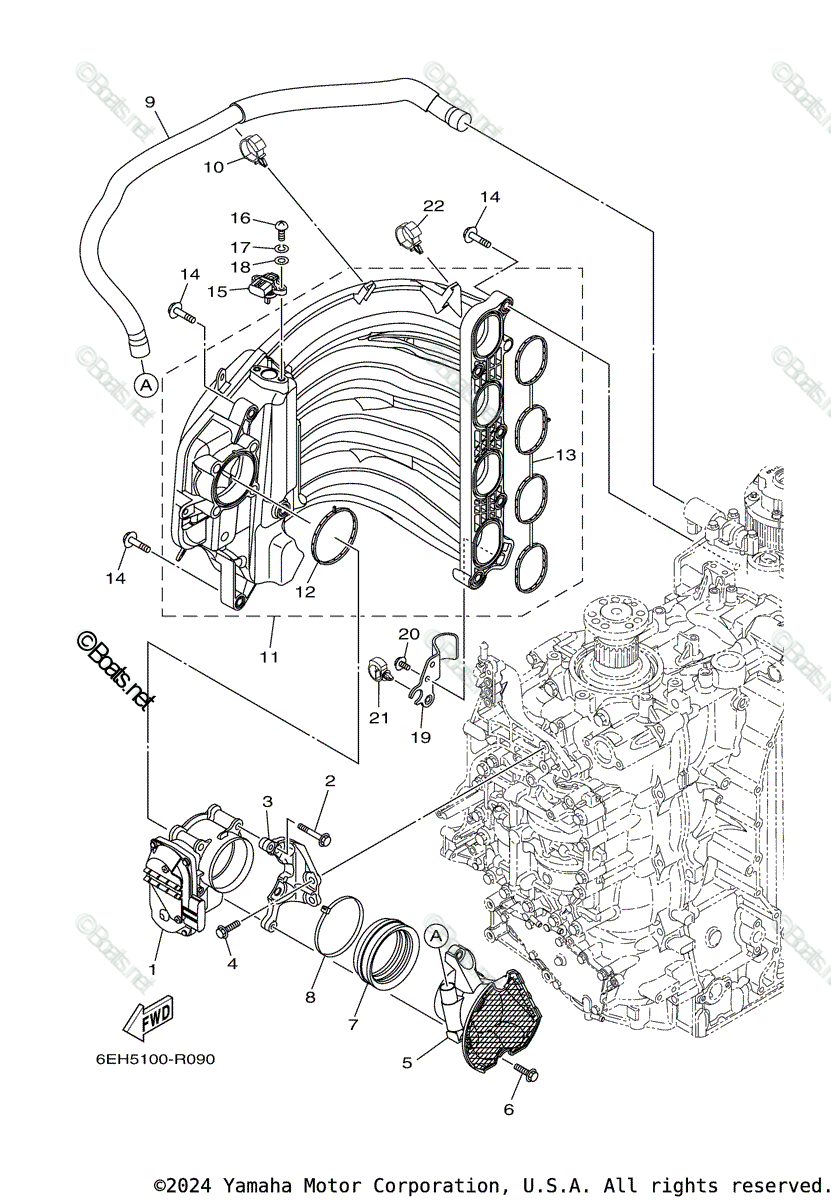 9

10

16

17

18

15

14

22

14

A

13

14

12

11

©Boats.net

20

21

19

2

3

1

4

8

7

A

5

6

FWD

6EH5100-R090

©2024 Yamaha Motor Corporation, U.S.A. All rights reserved.