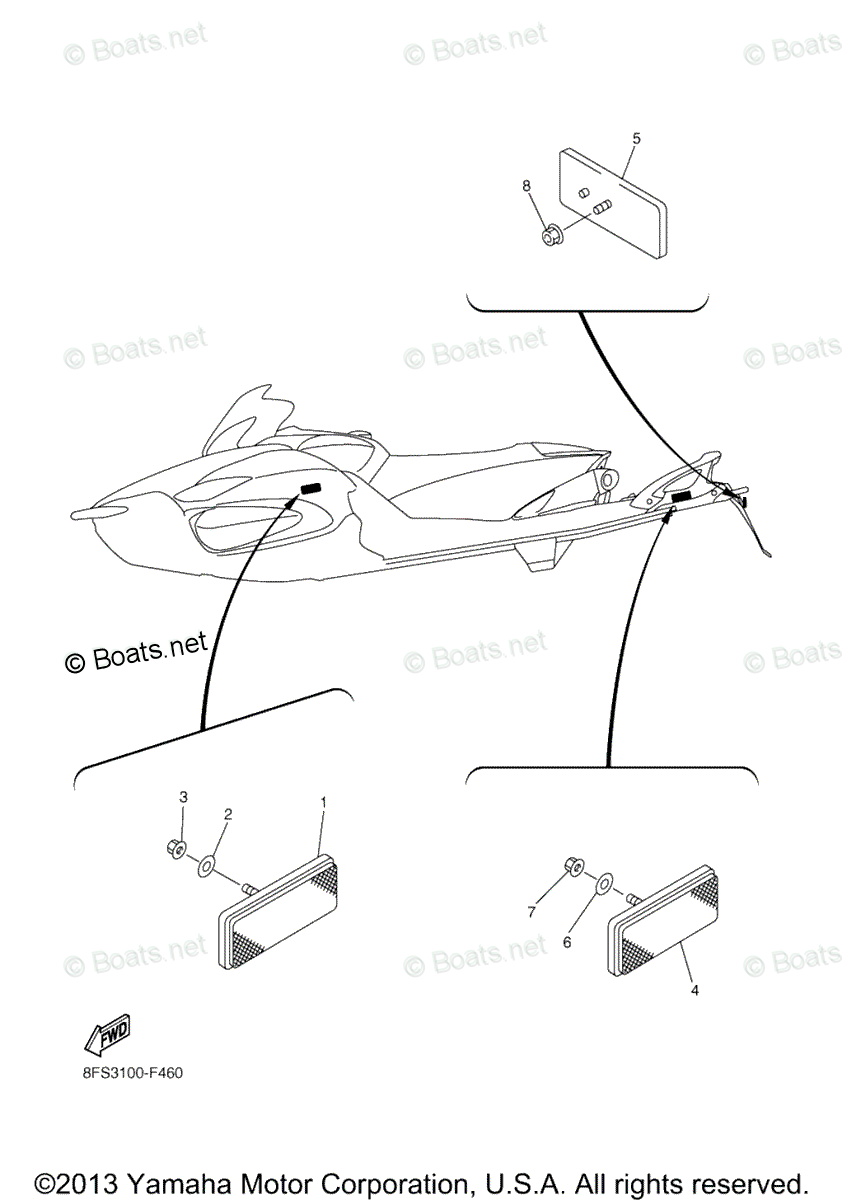 © Boats.net © Boats.net © Boats

5

8

© Boats.net © Boats.net © Boats

© Boats.net © Boats.net © Boats

3 2 1

7 6 4

© Boats.net © Boats.net © Boats

FWD

8FS3100-F460

©2013 Yamaha Motor Corporation, U.S.A. All rights reserved.