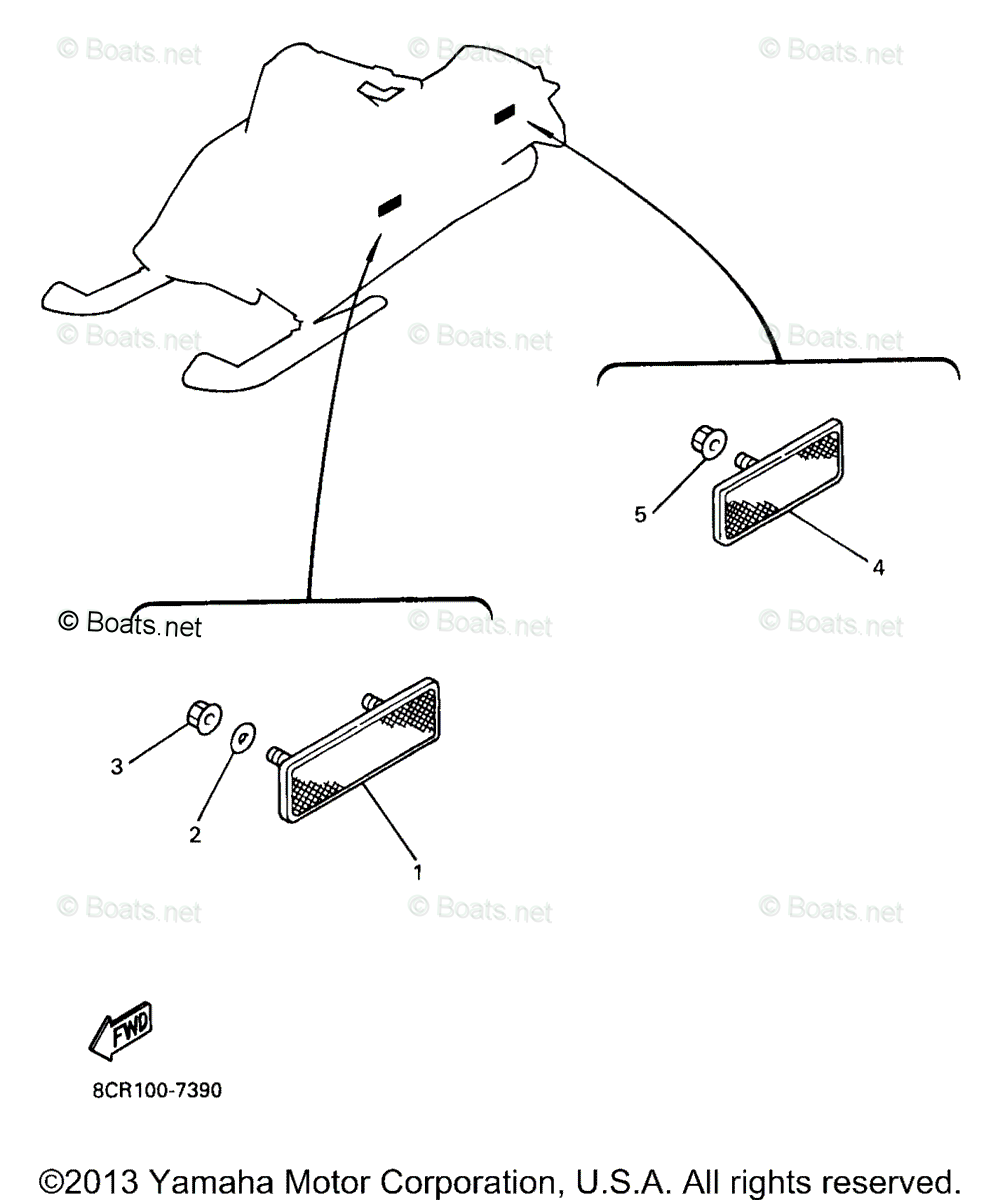 © Boats.net © Boats.net © Boats.net

© Boats.net © Boats.net © Boats.net

5

4

© Boats.net © Boats.net © Boats.net

3

2

1

© Boats.net © Boats.net © Boats.net

FWD

8CR100-7390

©2013 Yamaha Motor Corporation, U.S.A. All rights reserved.