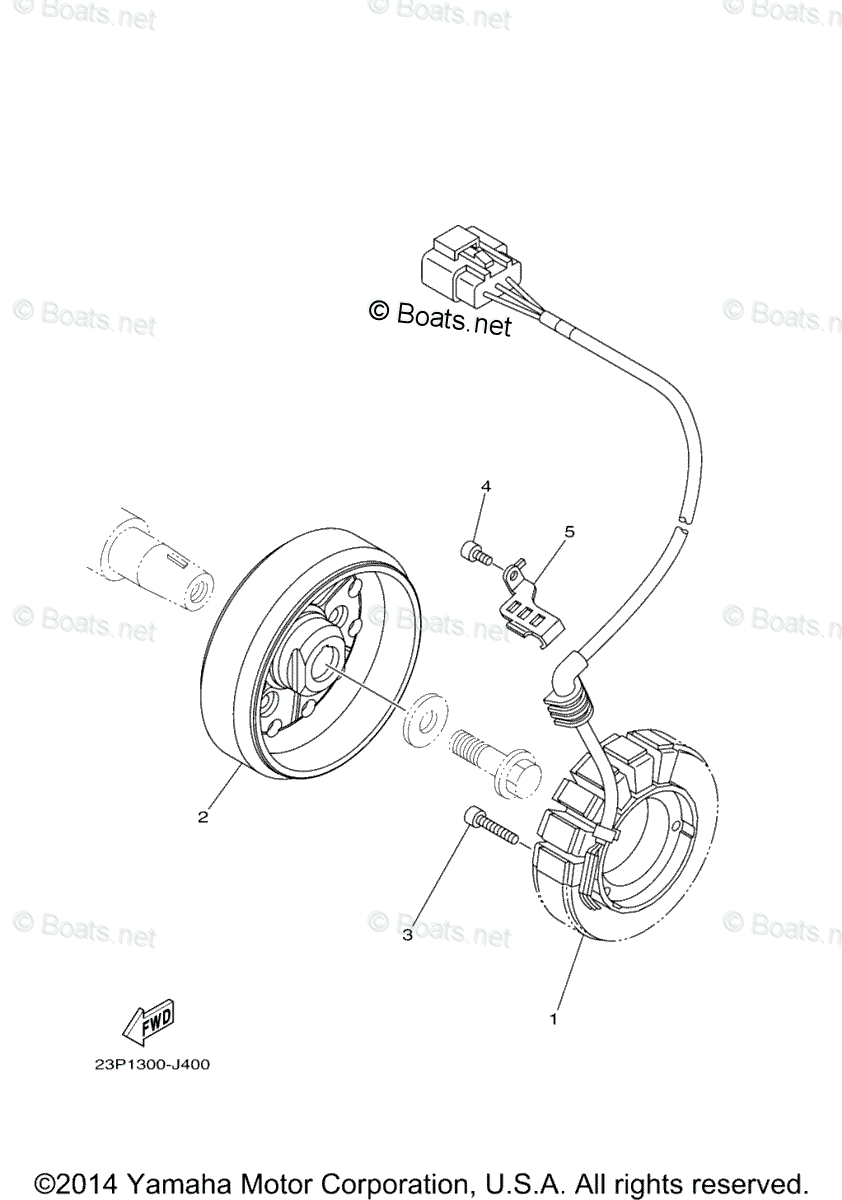 © Boats.net © Boats.net © Boats.n

© Boats.net © Boats.net © Boats.n

4
5

© Boats.net © Boats.net © Boats.n

2

© Boats.net © Boats.net © Boats.n
3

1

FWD

23P1300-J400

©2014 Yamaha Motor Corporation, U.S.A. All rights reserved.