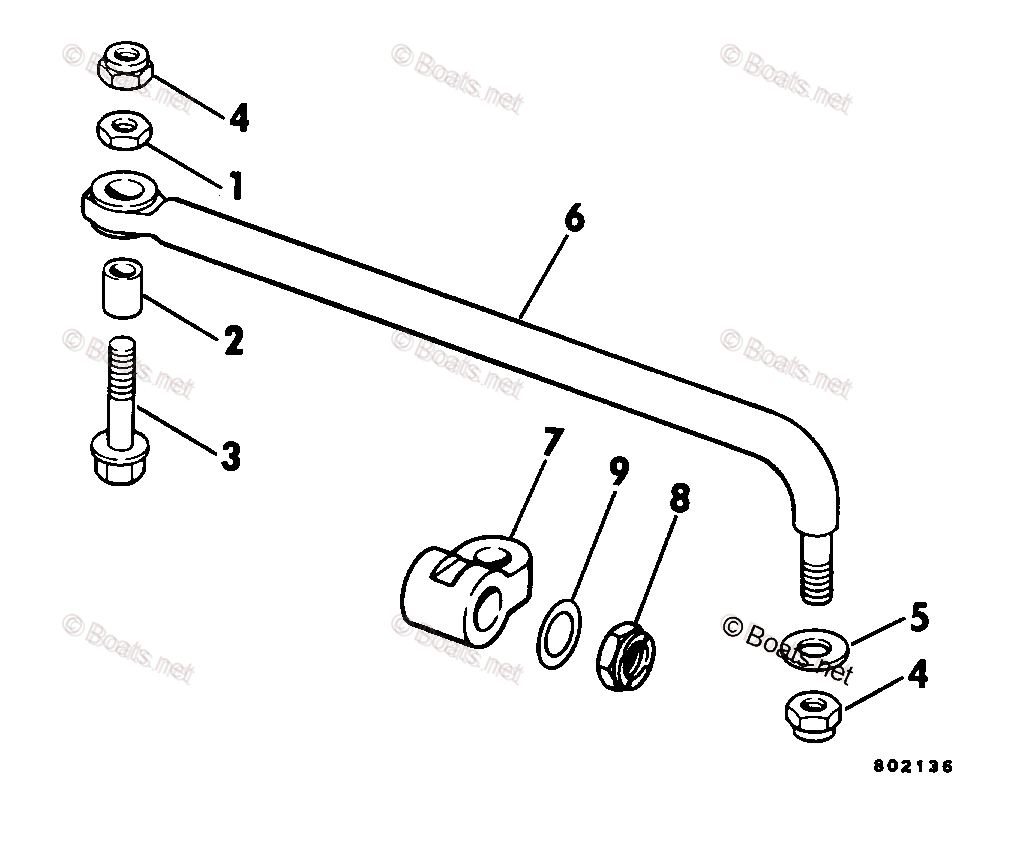 © Boats.net
© Boats.net
© Boats.net
4
1
6
2
© Boats.net
© Boats.net
© Boats.net
3
7
9
8
© Boats.net
© Boats.net
© Boats.net
5
4
802136