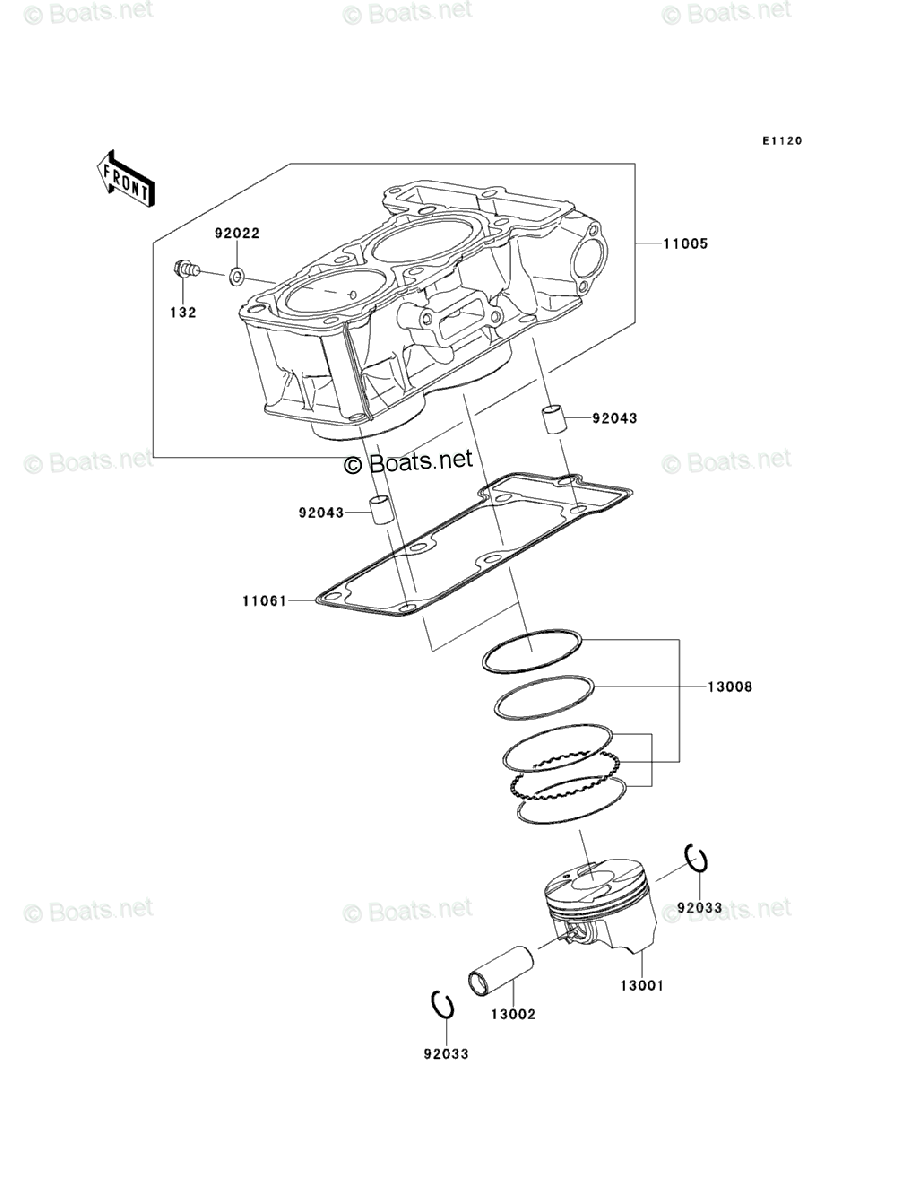 © Boats.net © Boats.net © Boats.net

E1120

FRONT

92022

11005

132

92043

© Boats.net © Boats.net © Boats.net

92043

11061

13008

92033

© Boats.net © Boats.net © Boats.net

13001

13002

92033