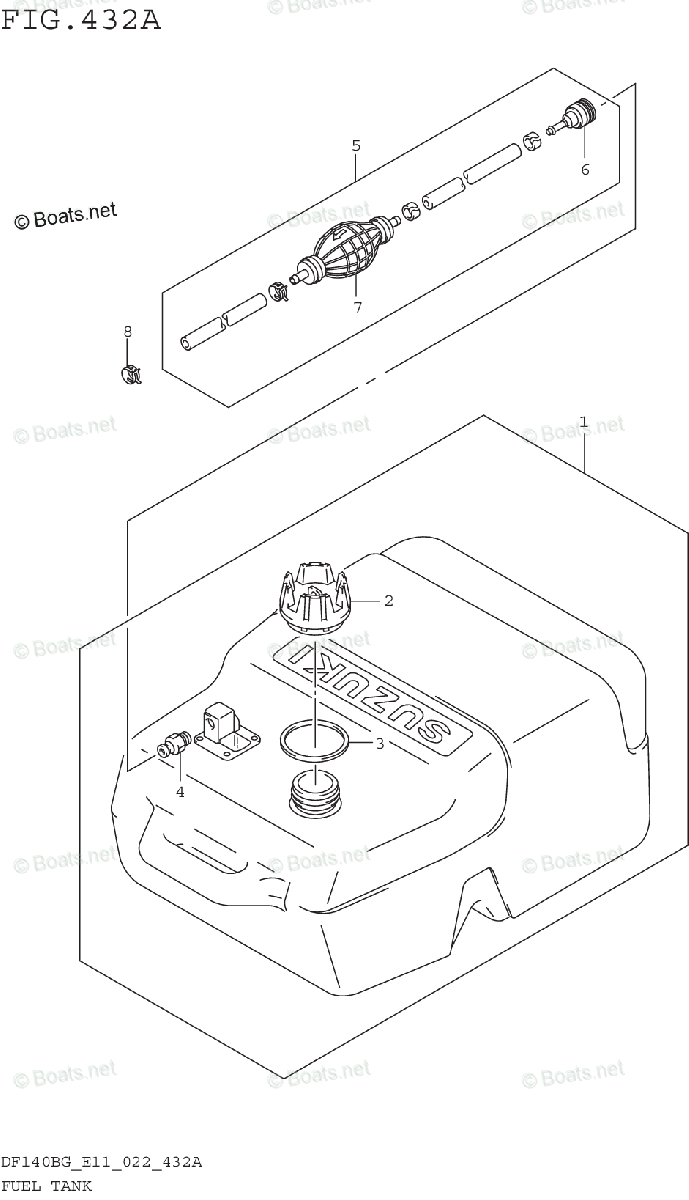 FIG.432A

© Boats.net

5

6

7

8

1

2

SUZUKI

3

4

DF140BG_E11_022_432A
FUEL TANK