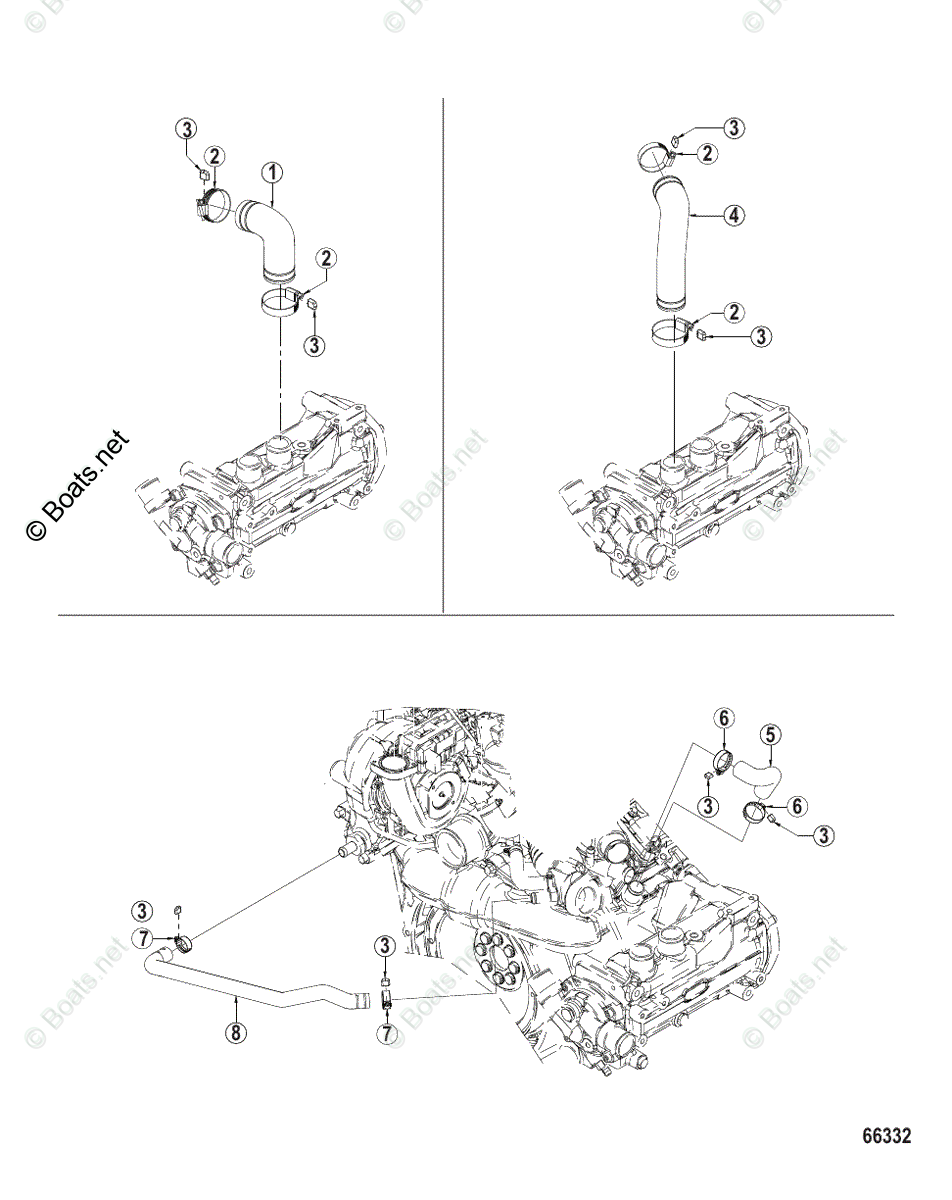 3
2
1
2
3

© Boats.net

3
2
4
2
3

6
5
3
6
3

3
7
8
3
7

66332