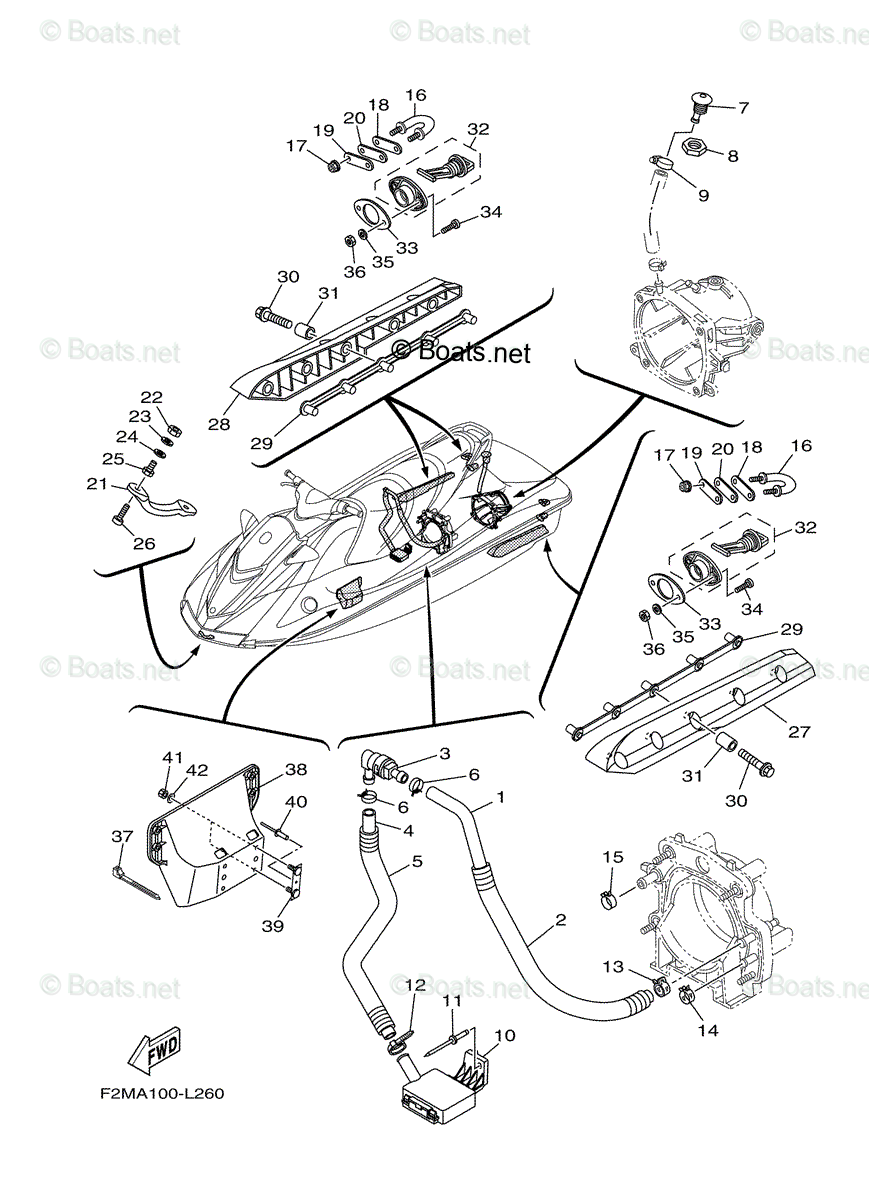 © Boats.net © Boats.net © Boats.net

16
18
20
19
17
32
34
33
35
36
7
8
9
30
31
28
29
© Boats.net © Boats.net © Boats.net
22
23
24
25
21
26
17 19 20 18 16
32
34
33
35
36
29
27
31
30
© Boats.net © Boats.net © Boats.net
41
42
38
40
37
39
3
6
6
4
1
5
2
15
13
14
12
11
10
© Boats.net © Boats.net © Boats.net
FWD
F2MA100-L260