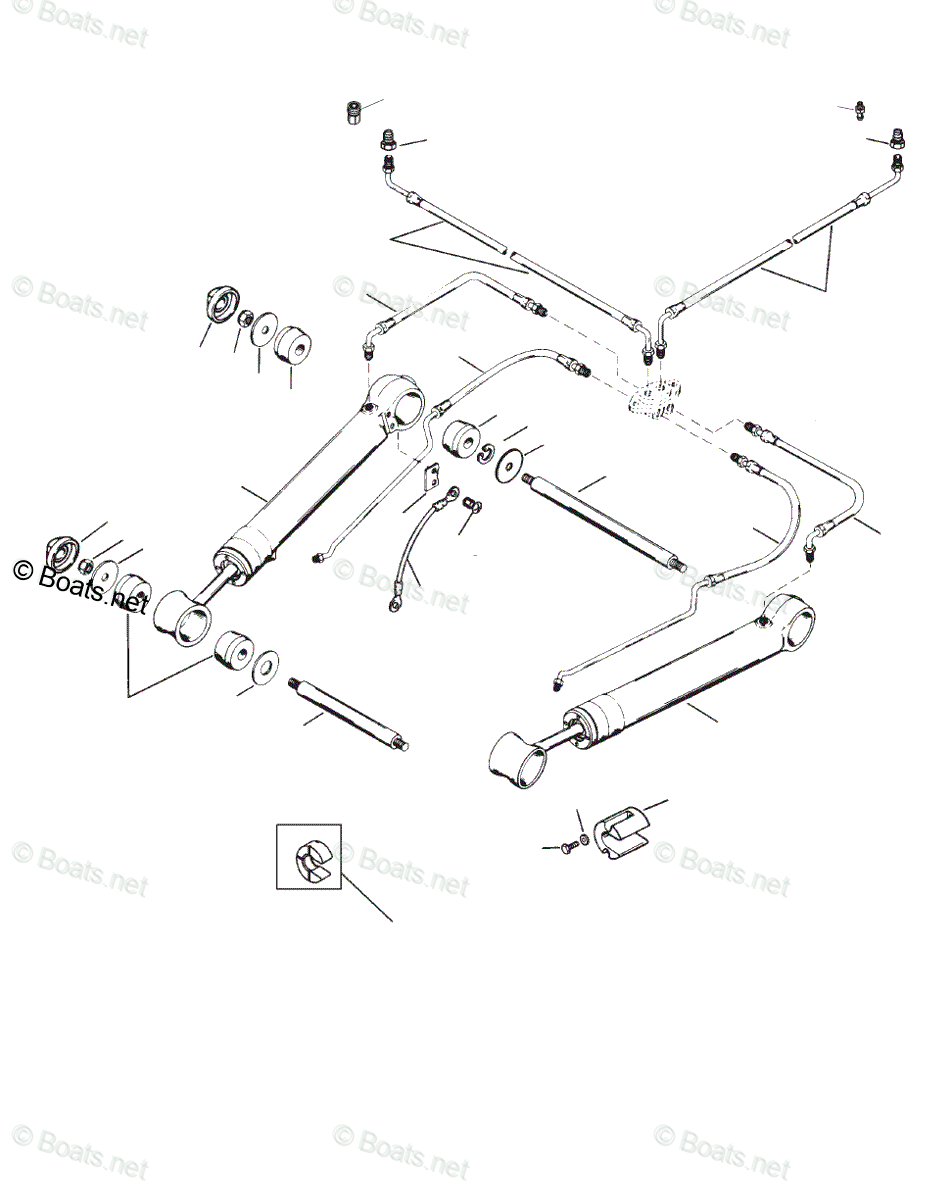 © Boats.net © Boats.net © Boats.net
© Boats.net © Boats.net © Boats.net
© Boats.net © Boats.net © Boats.net
© Boats.net © Boats.net © Boats.net
© Boats.net © Boats.net © Boats.net