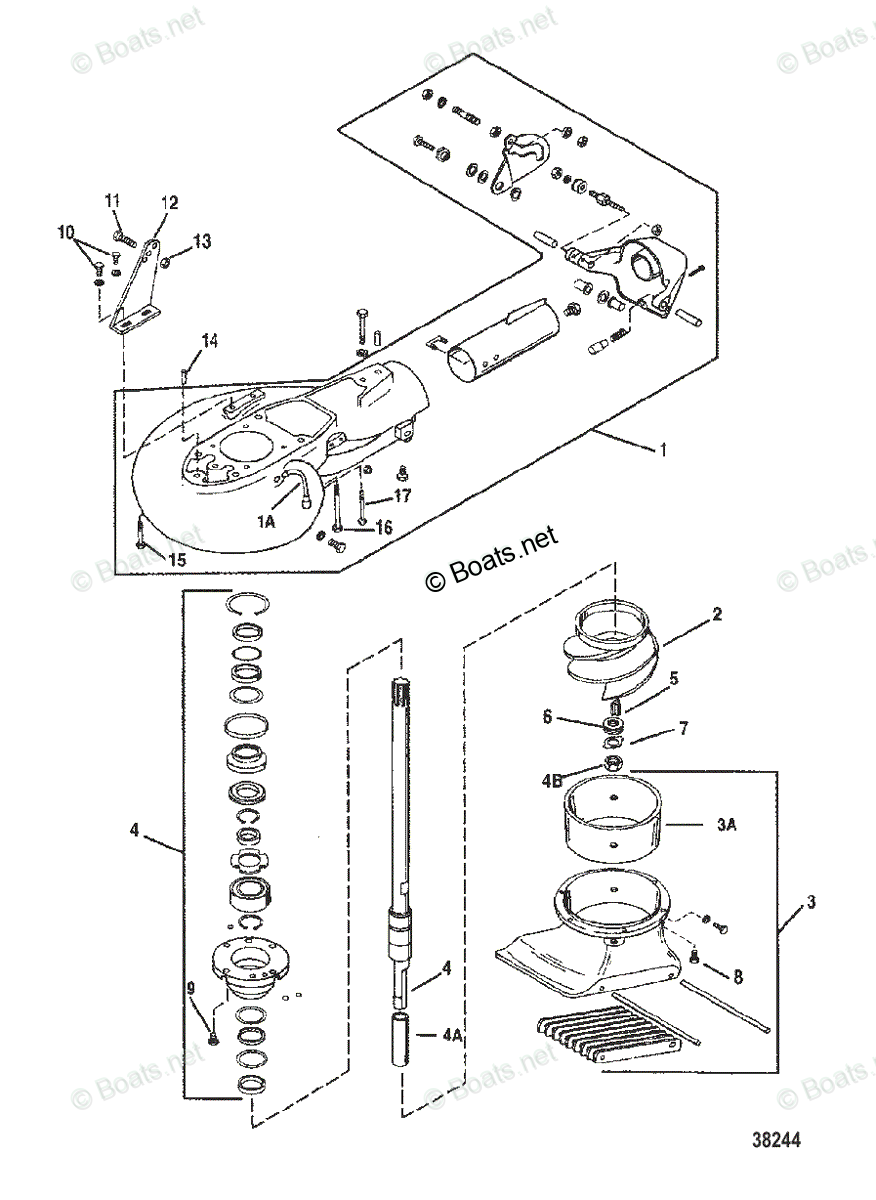 © Boats.net
© Boats.net
© Boats.net
11
12
10
13
14
1
1A
17
16
15
© Boats.net
© Boats.net
© Boats.net
2
5
6
7
4B
3A
4
3
8
9
4
4A
© Boats.net
© Boats.net
© Boats.net
38244