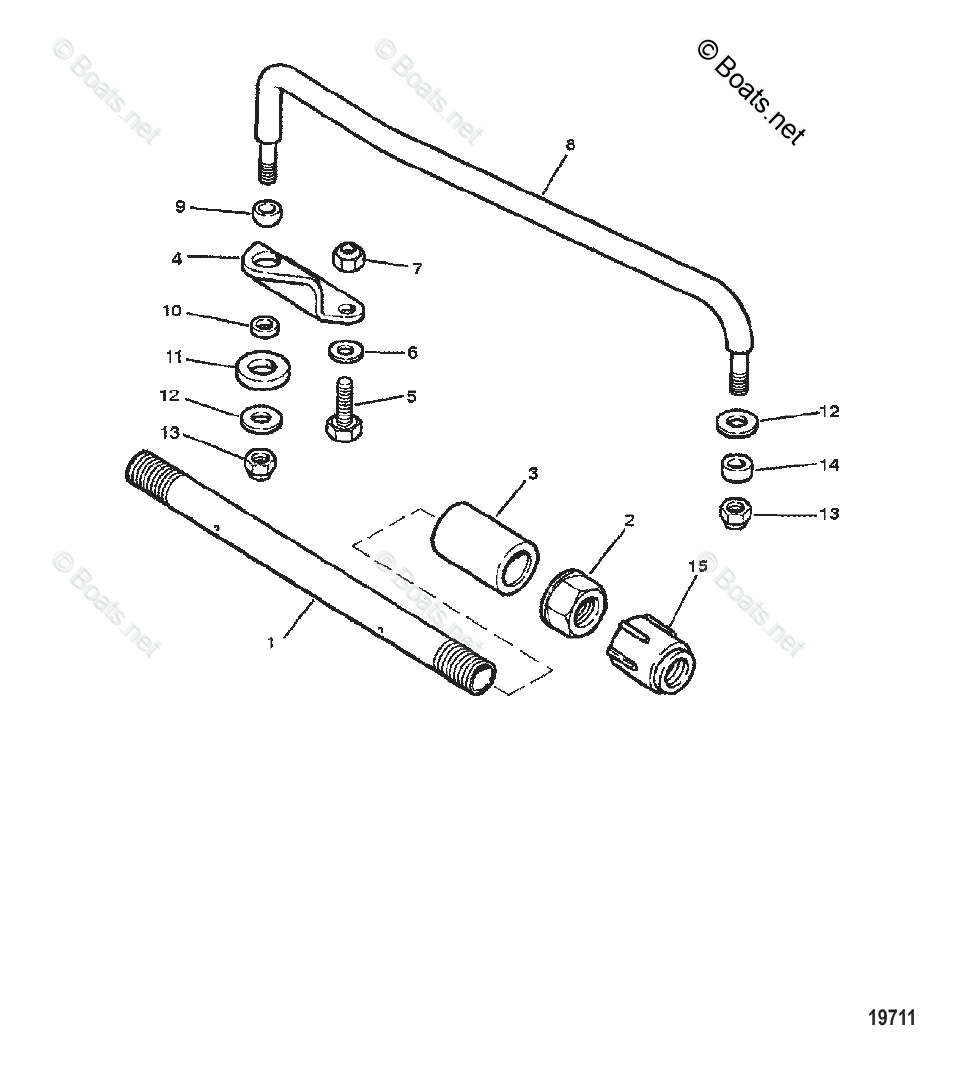 © Boats.net
© Boats.net
© Boats.net

8
9
4
7
10
6
11
5
12
12
13
14
13
3
2
15
1

© Boats.net
© Boats.net
© Boats.net

19711