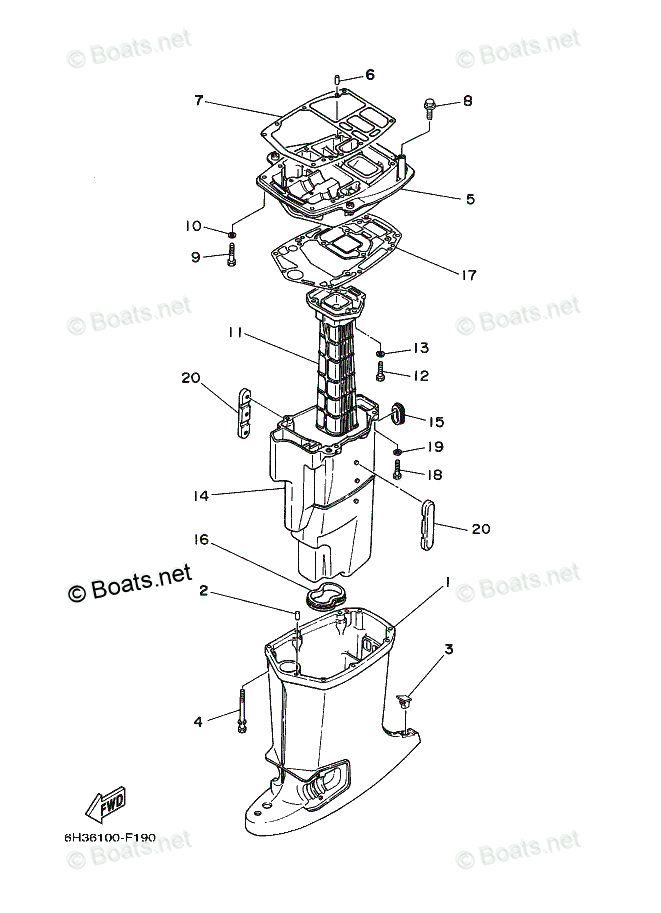 © Boats.net
© Boats.net
6
7
8
5
10
9
17
© Boats.net
© Boats.net
11
13
12
20
15
19
18
14
20
16
© Boats.net
© Boats.net
2
1
3
4
FWD
6H36100-F190
© Boats.net
© Boats.net