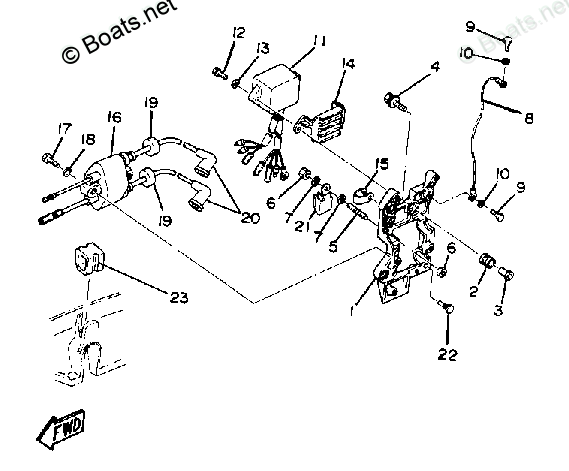 © Boats.net
© Boats.net
12
13
11
14
4
9
10
8
19
16
17
18
15
10
9
6
7
21
7
5
19
20
6
2
3
23
1
22
FWD