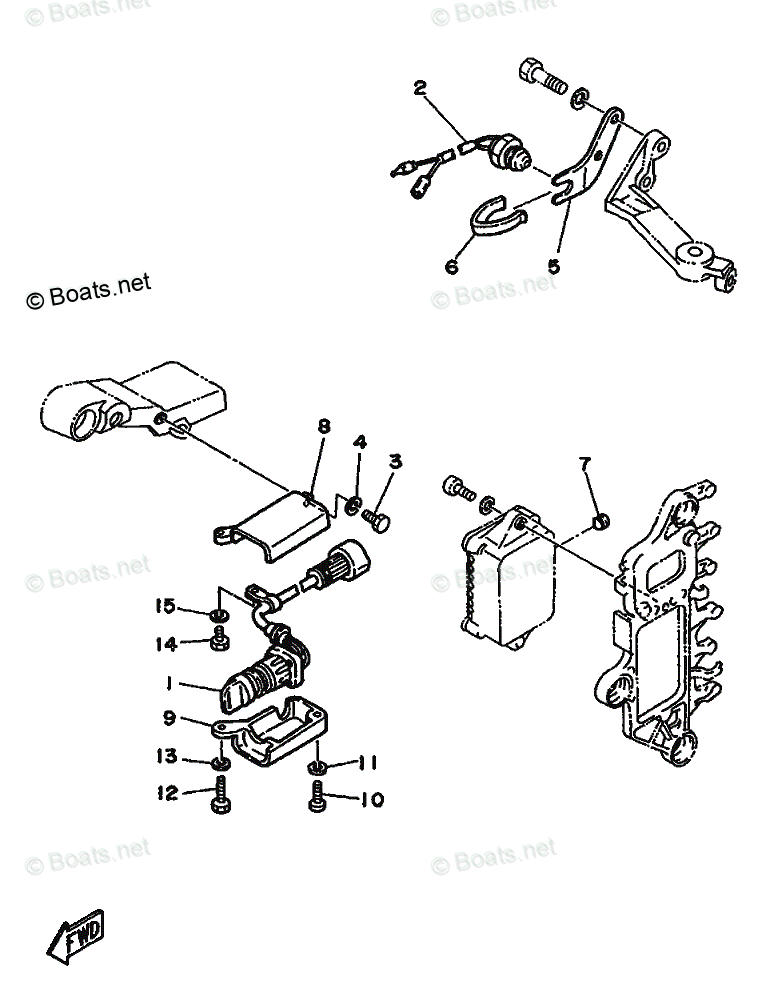 © Boats.net
© Boats.net
2
6
5
© Boats.net
© Boats.net
8
4
3
7
© Boats.net
© Boats.net
15
14
1
9
13
12
11
10
© Boats.net
© Boats.net
FWD