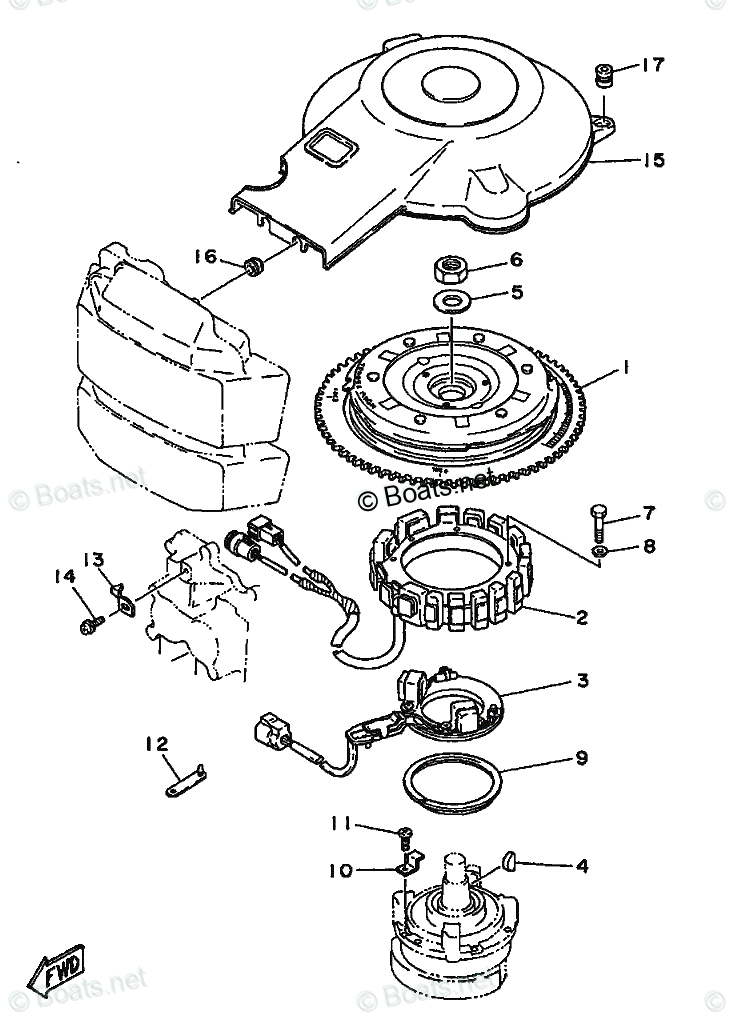 17
15
16
6
5
1
© Boats.net
© Boats.net
7
8
13
14
2
3
12
9
11
10
4
FWD
© Boats.net
© Boats.net