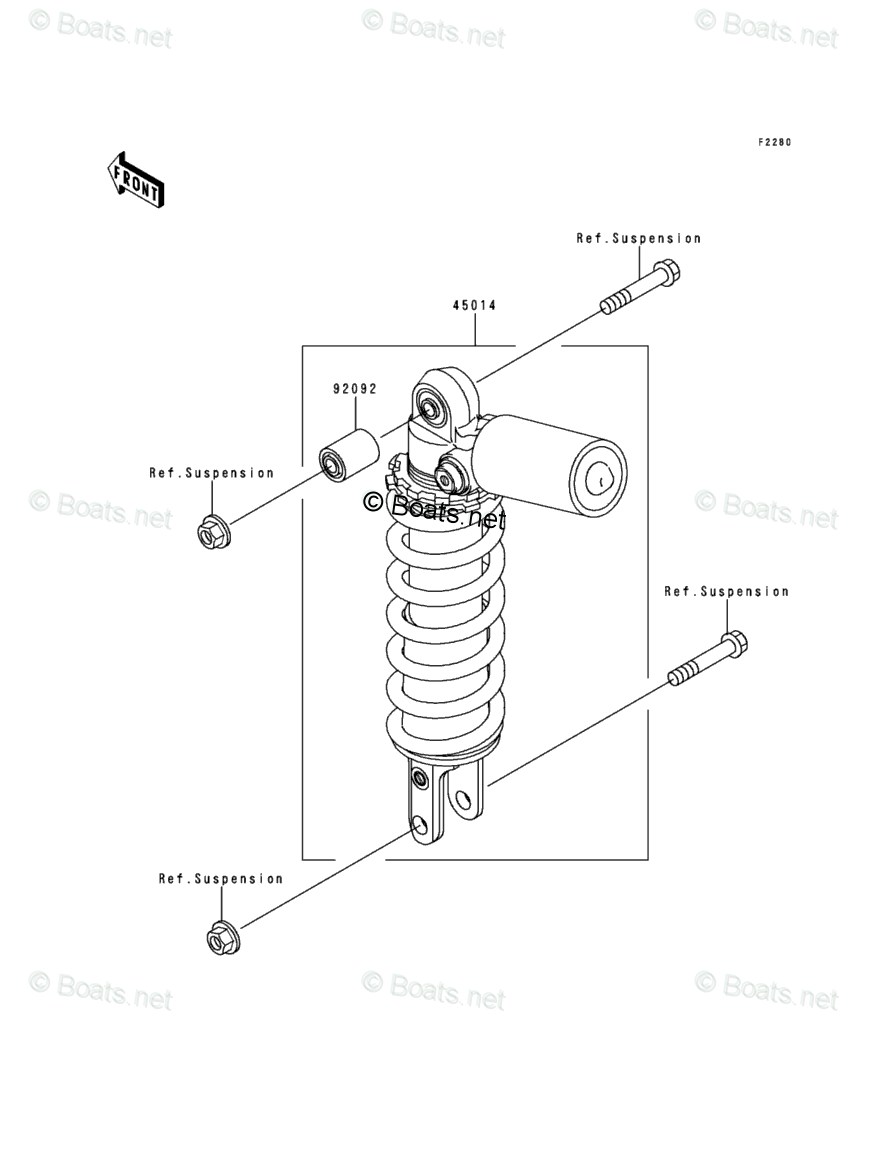 © Boats.net © Boats.net © Boats.net

F2280

FRONT

Ref.Suspension

45014

92092

Ref.Suspension

© Boats.net © Boats.net © Boats.net

Ref.Suspension

Ref.Suspension

© Boats.net © Boats.net © Boats.net