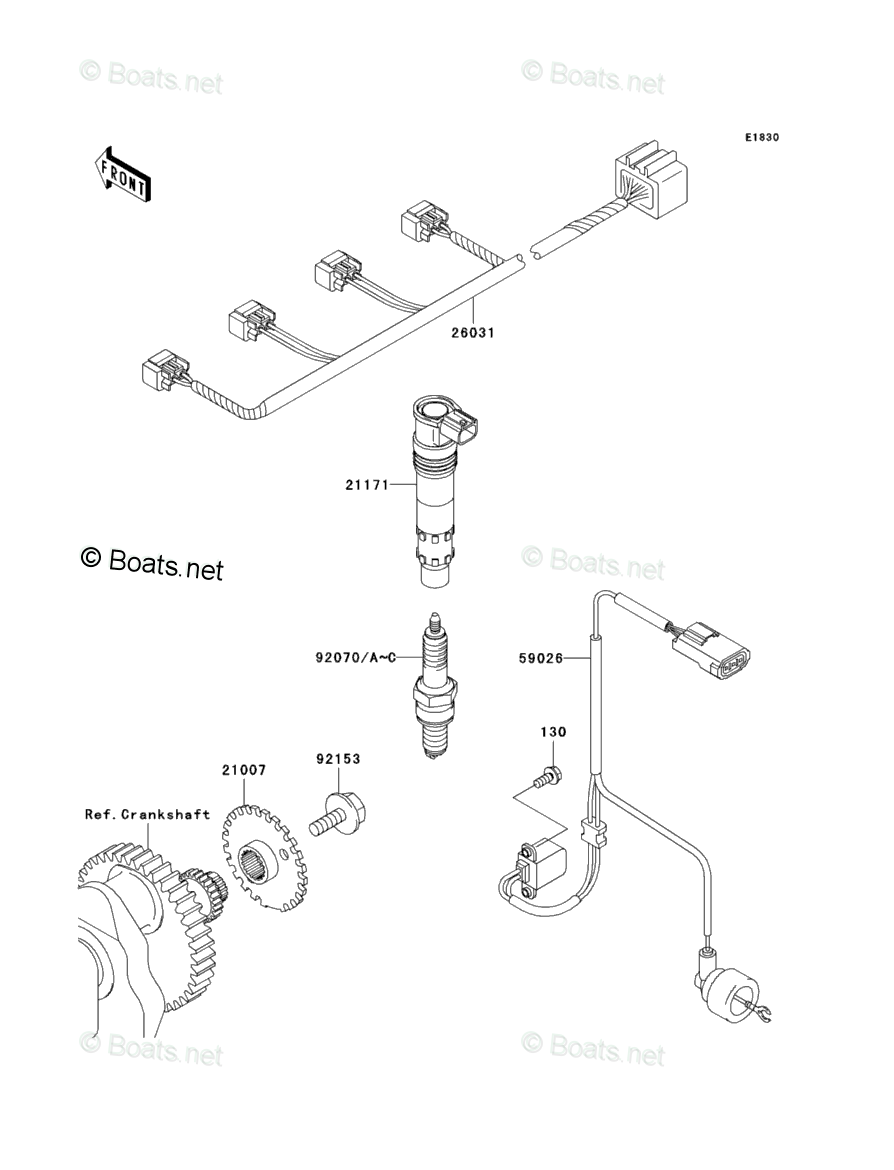 © Boats.net © Boats.net

E1830

FRONT

26031

21171

© Boats.net © Boats.net

92070/A~C

59026

130

21007

92153

Ref.Crankshaft

© Boats.net © Boats.net