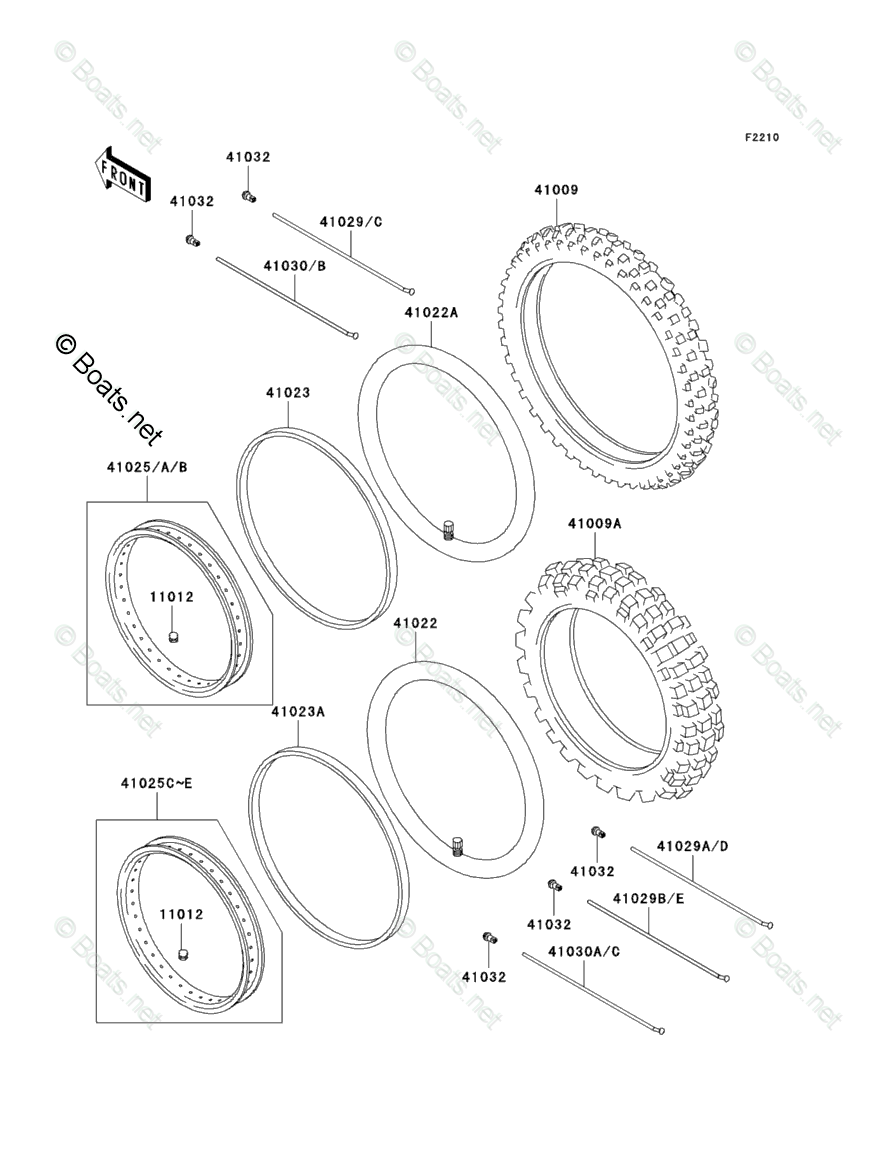 © Boats.net

F2210

FRONT

41032

41032

41029/C

41030/B

41009

41022A

41023

41025/A/B

11012

41009A

41022

41023A

41025C~E

11012

41032

41029A/D

41032

41029B/E

41032

41030A/C