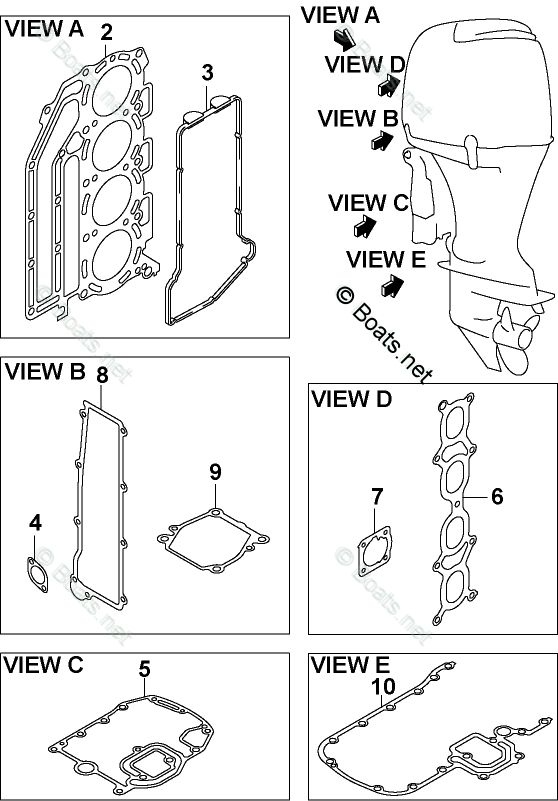 VIEW A
2
3
© Boats.net

VIEW A
VIEW D
VIEW B
VIEW C
VIEW E
© Boats.net

VIEW B
8
9
4
© Boats.net

VIEW D
7
6
© Boats.net

VIEW C
5

VIEW E
10