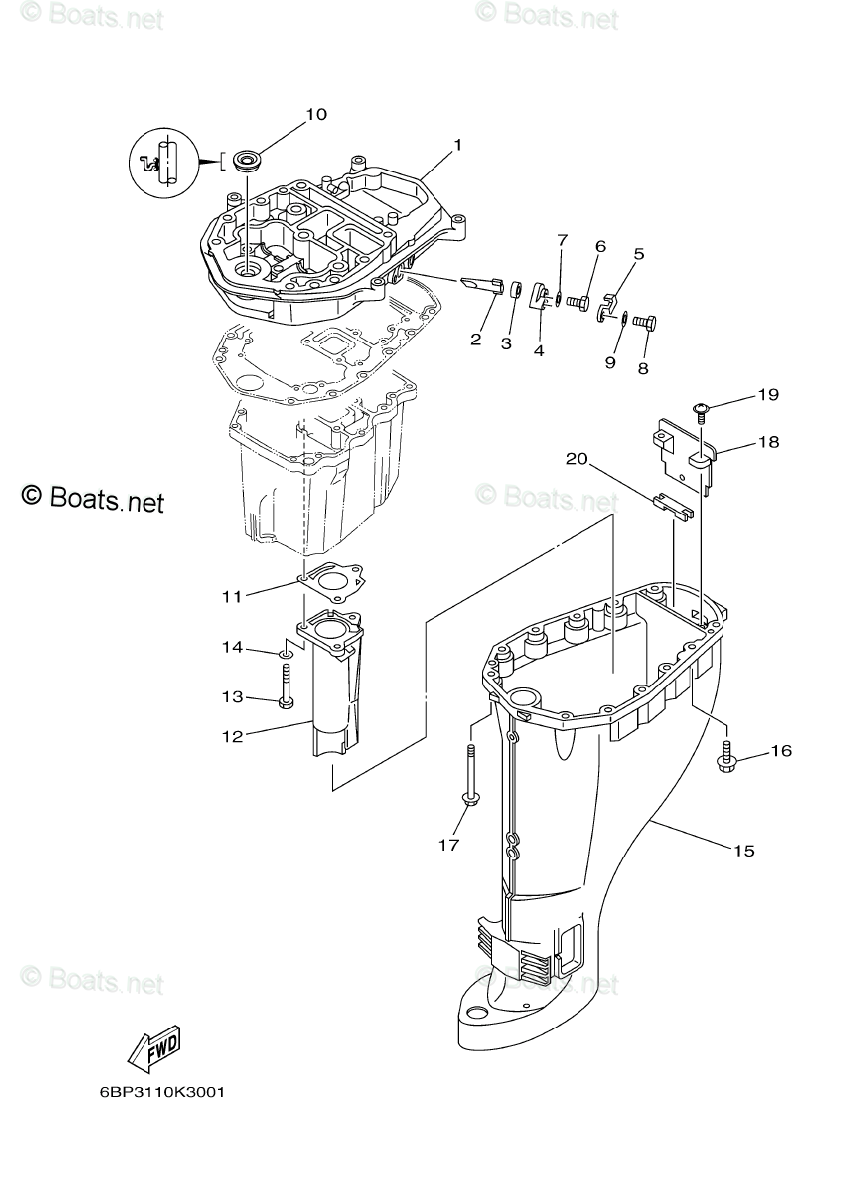 © Boats.net © Boats.net

10

1

7 6 5

2 3 4 9 8

19

18

20

© Boats.net

© Boats.net

11

14

13

12

16

17

15

© Boats.net © Boats.net

FWD

6BP3110K3001