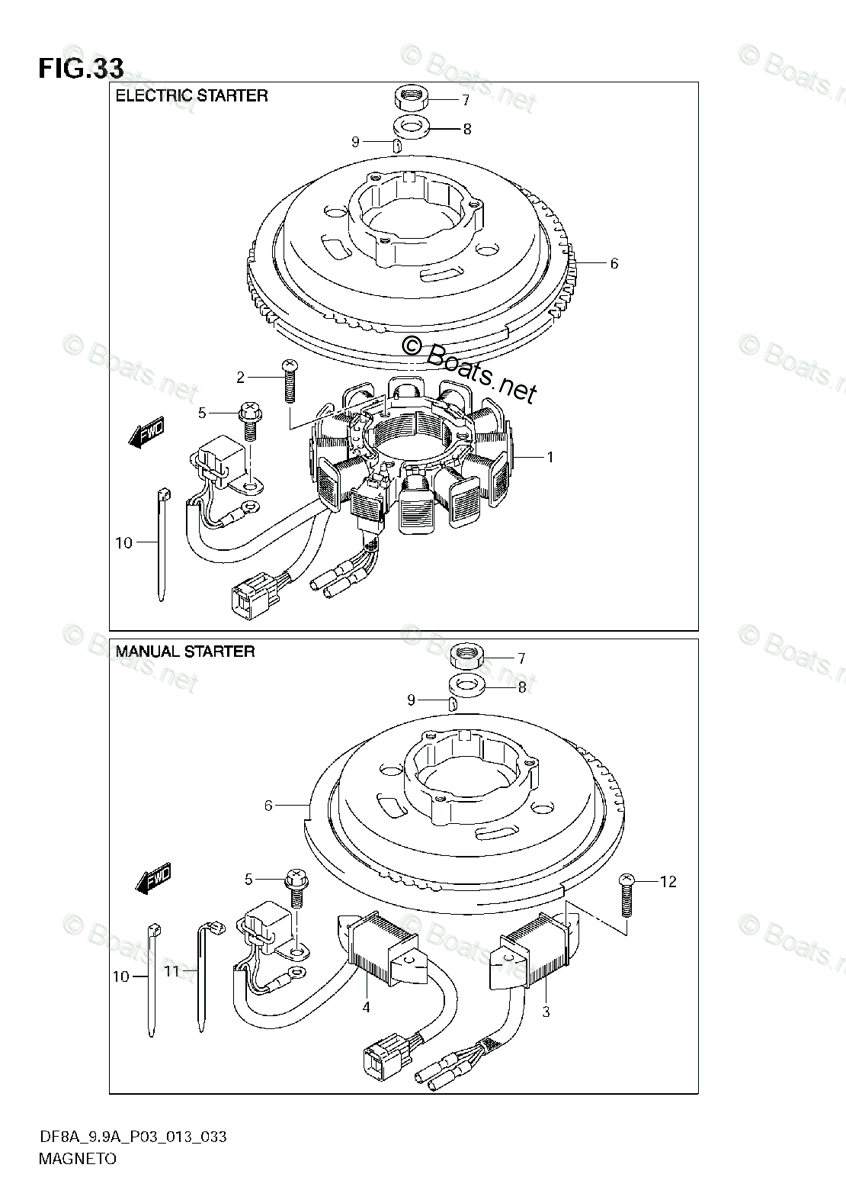 FIG.33

ELECTRIC STARTER

7
8
9
6
© Boats.net
2
5
FWD
1
10

MANUAL STARTER

7
8
9
6
FWD
5
12
10
11
4
3

DF8A_9.9A_P03_013_033
MAGNETO