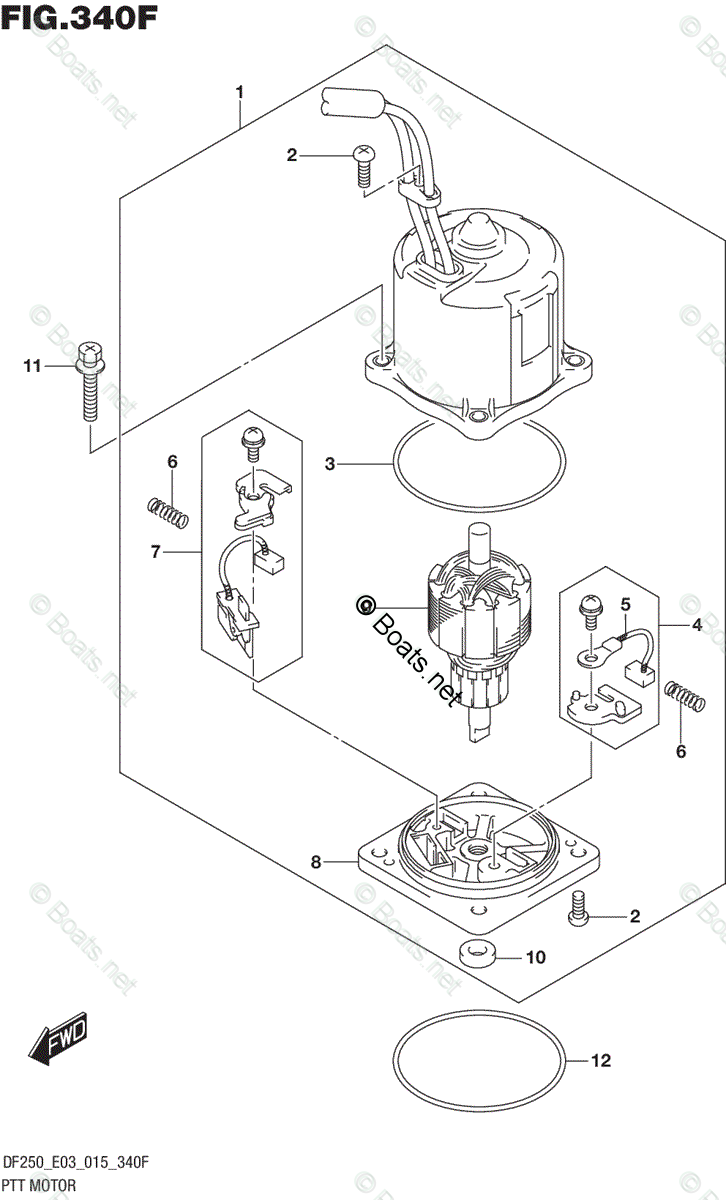 FIG.340F

1
2
11
3
6
7
© Boats.net
5
4
6
8
2
10
FWD
12

DF250_E03_015_340F
PTT MOTOR