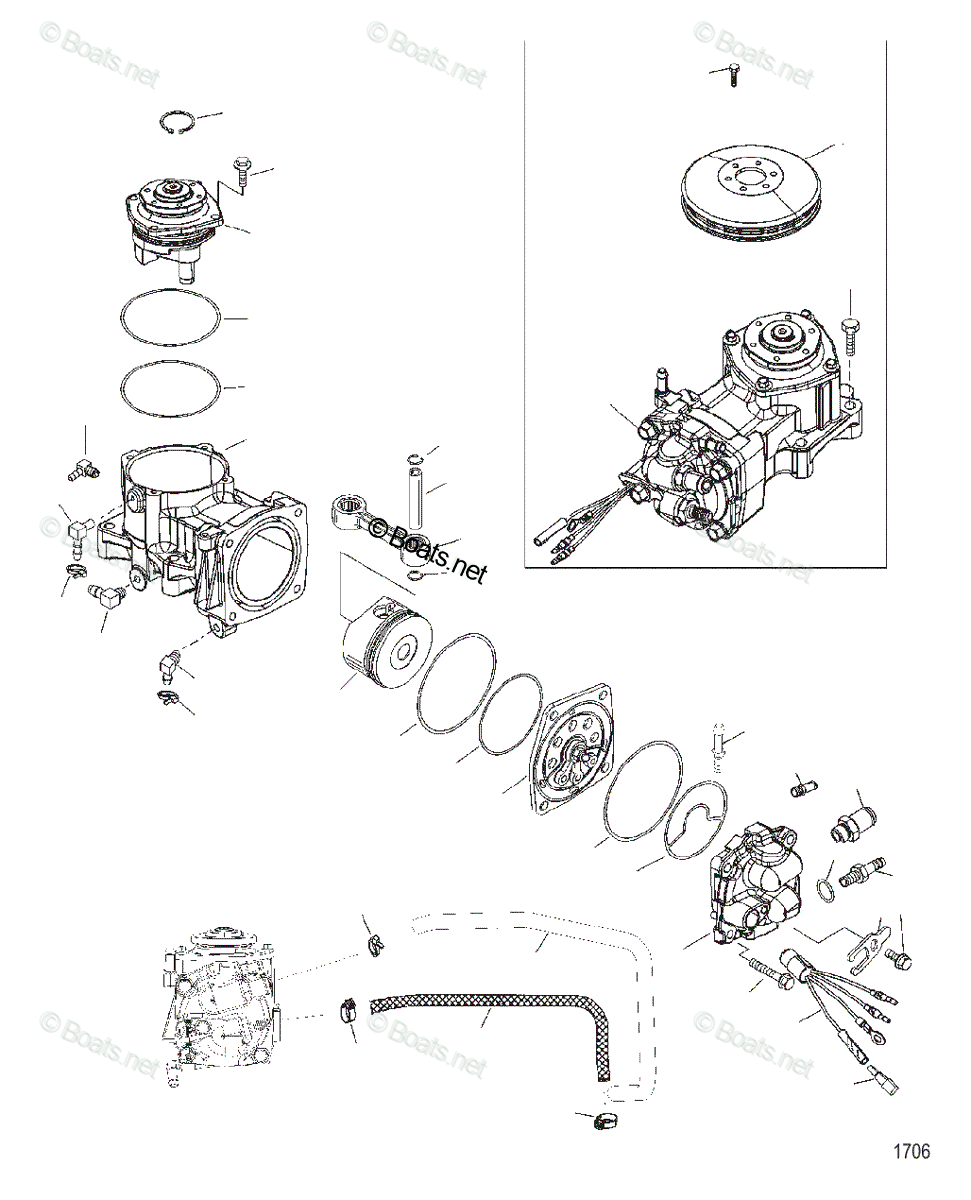 © Boats.net

© Boats.net

© Boats.net

© Boats.net

© Boats.net

© Boats.net

© Boats.net

© Boats.net

© Boats.net

1706